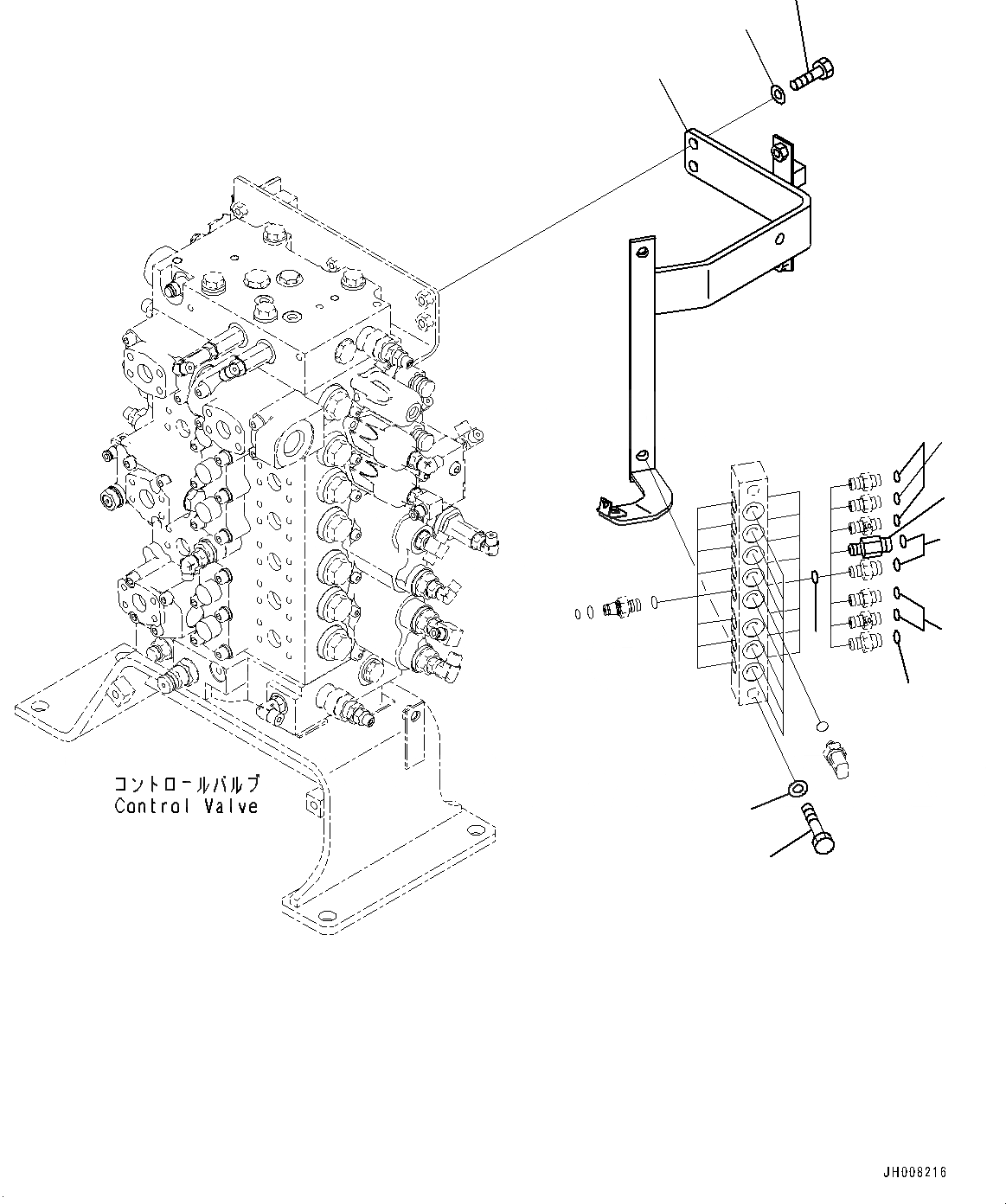 コントロールバルブ
Control Valve

JH008216