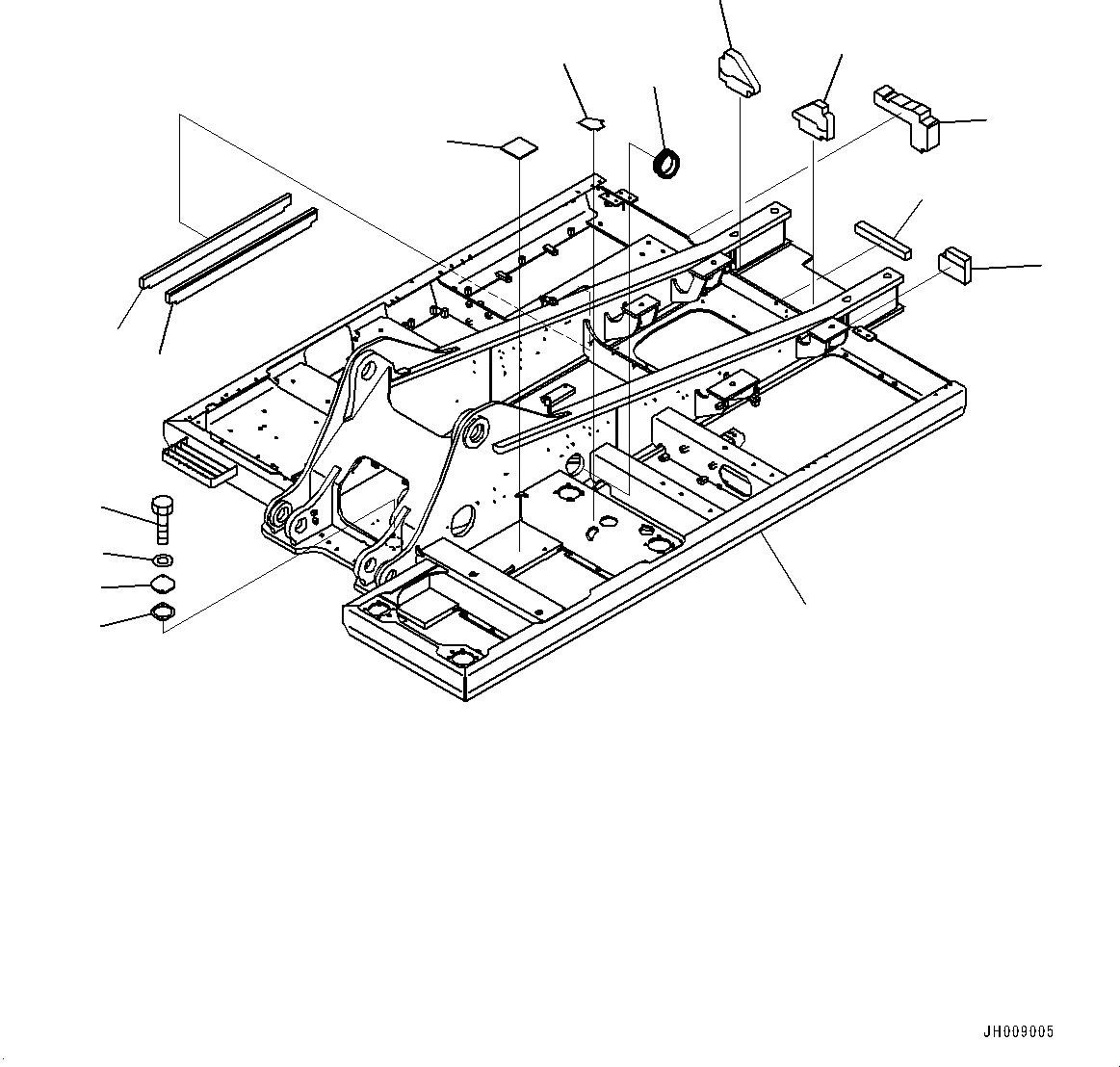 JH009005