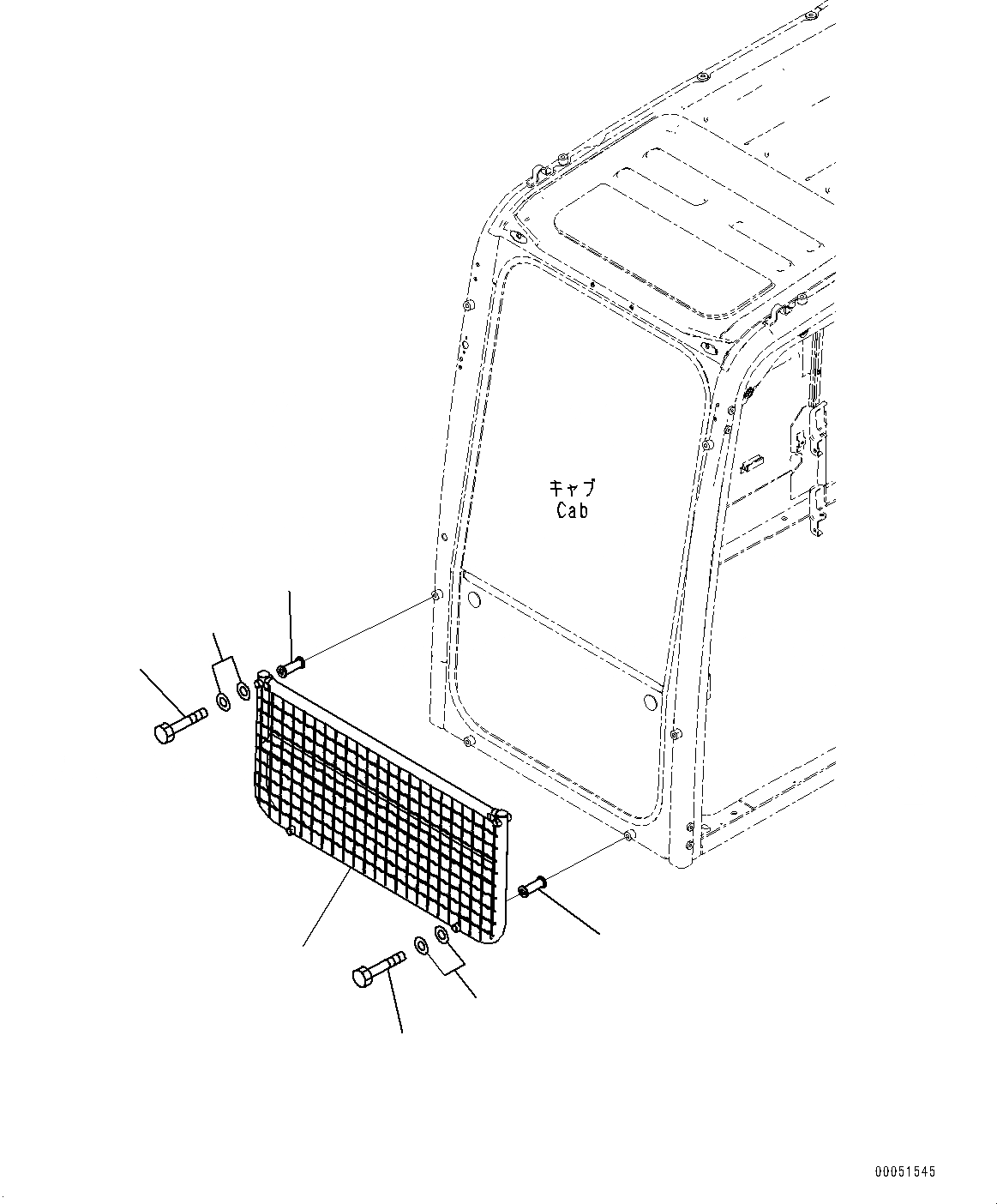 キャブ
Cab

00051545