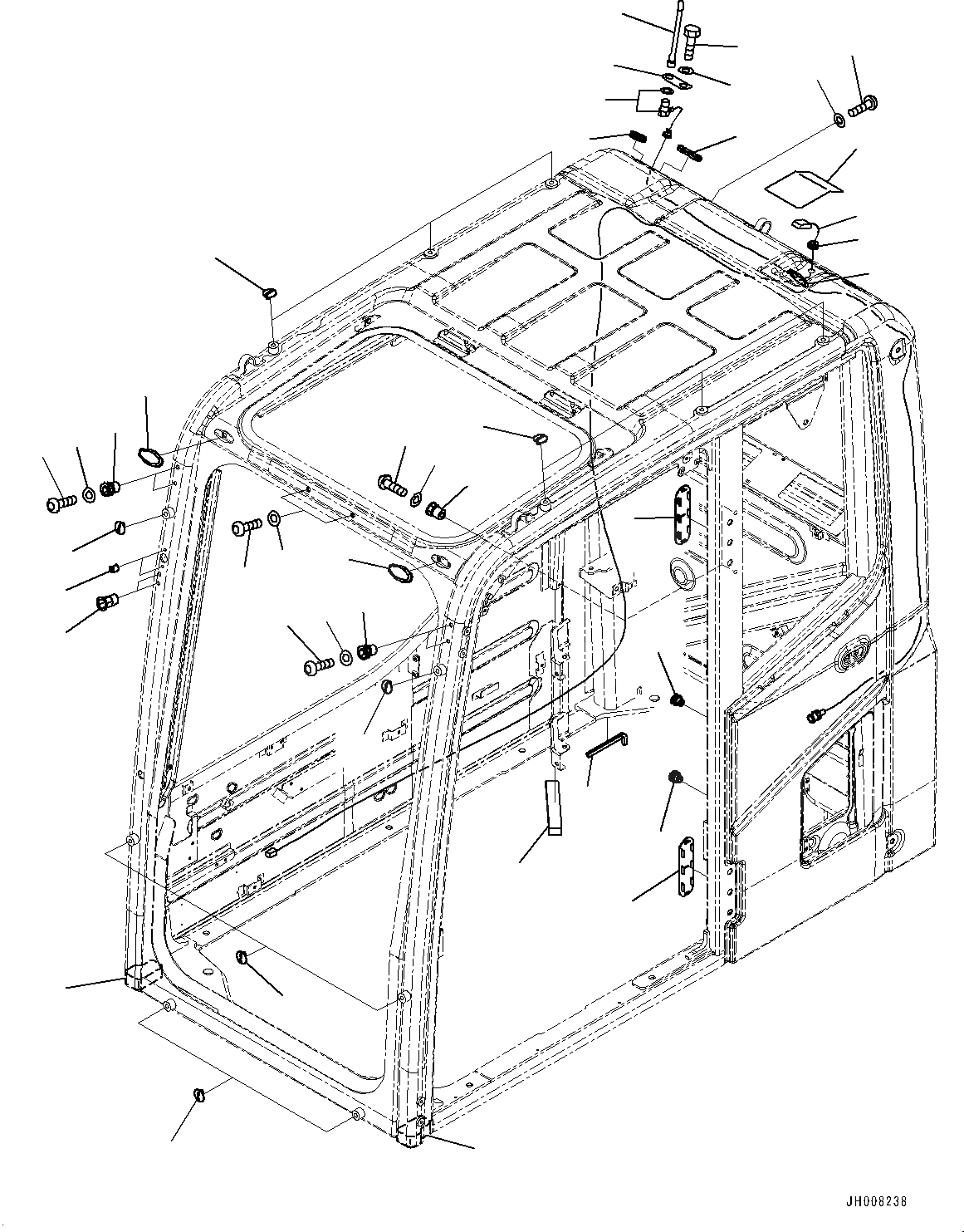 JH008238