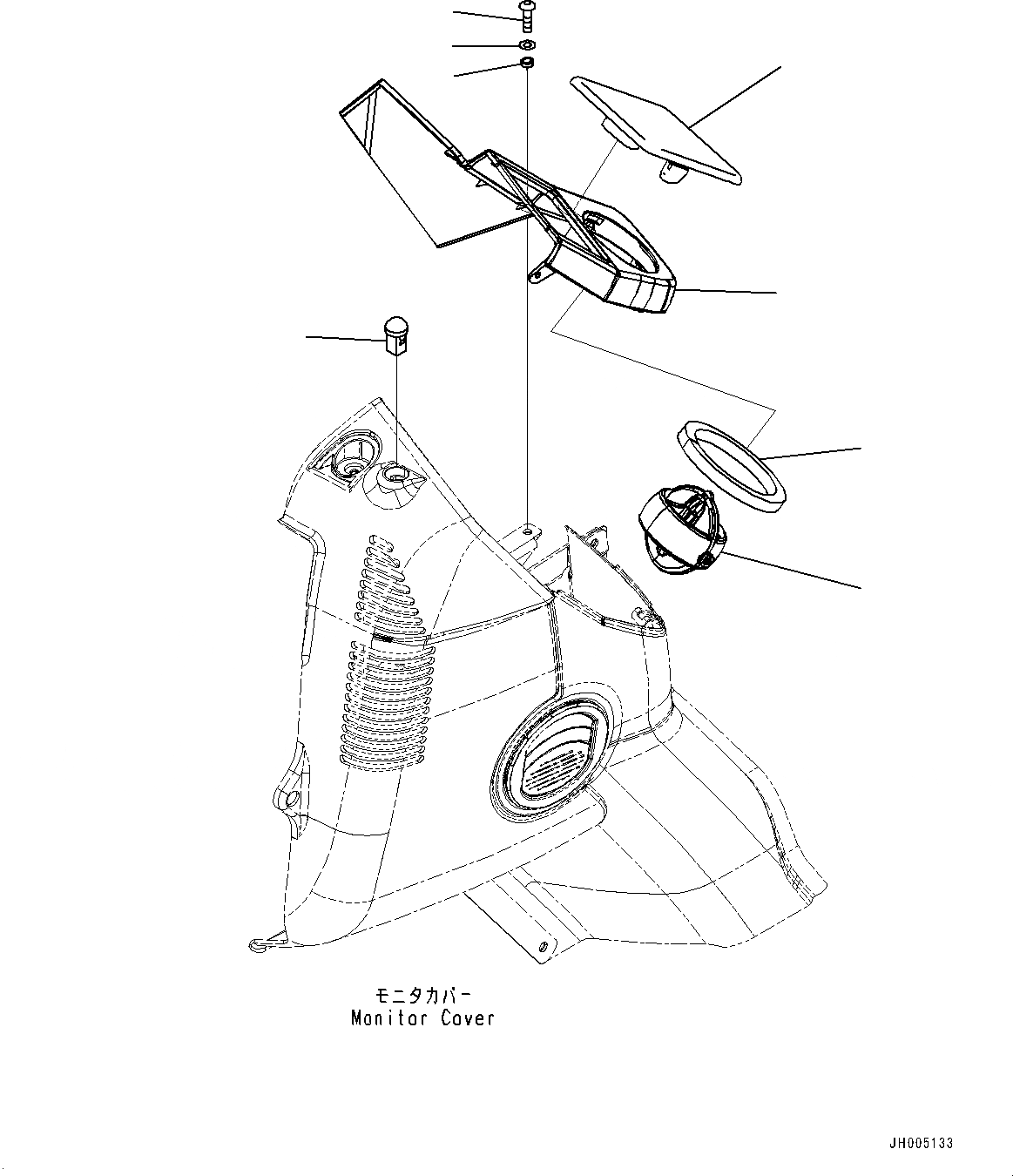 モニタカバー
Monitor Cover

JH005133