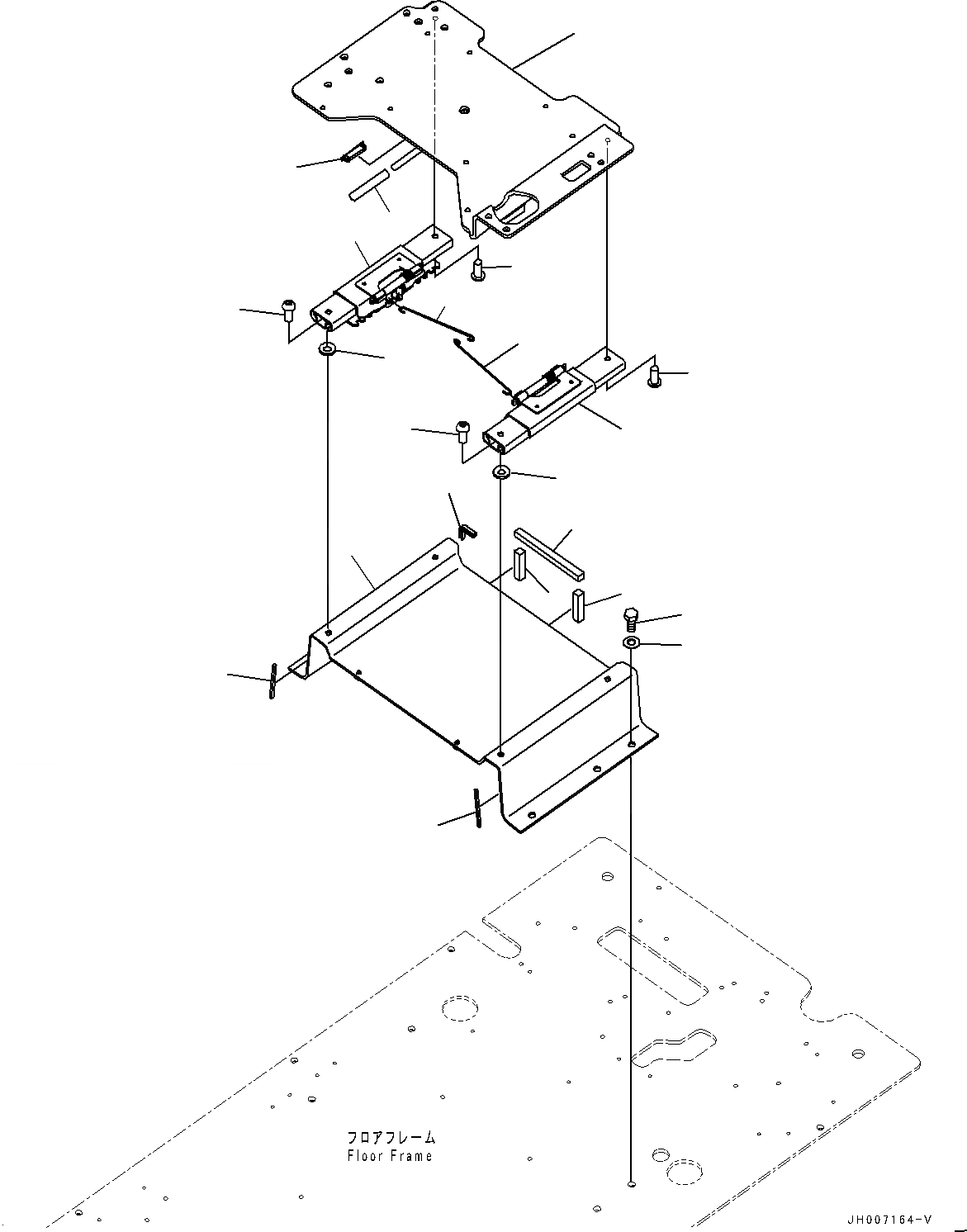 フロアフレーム
Floor Frame

JH007164-V