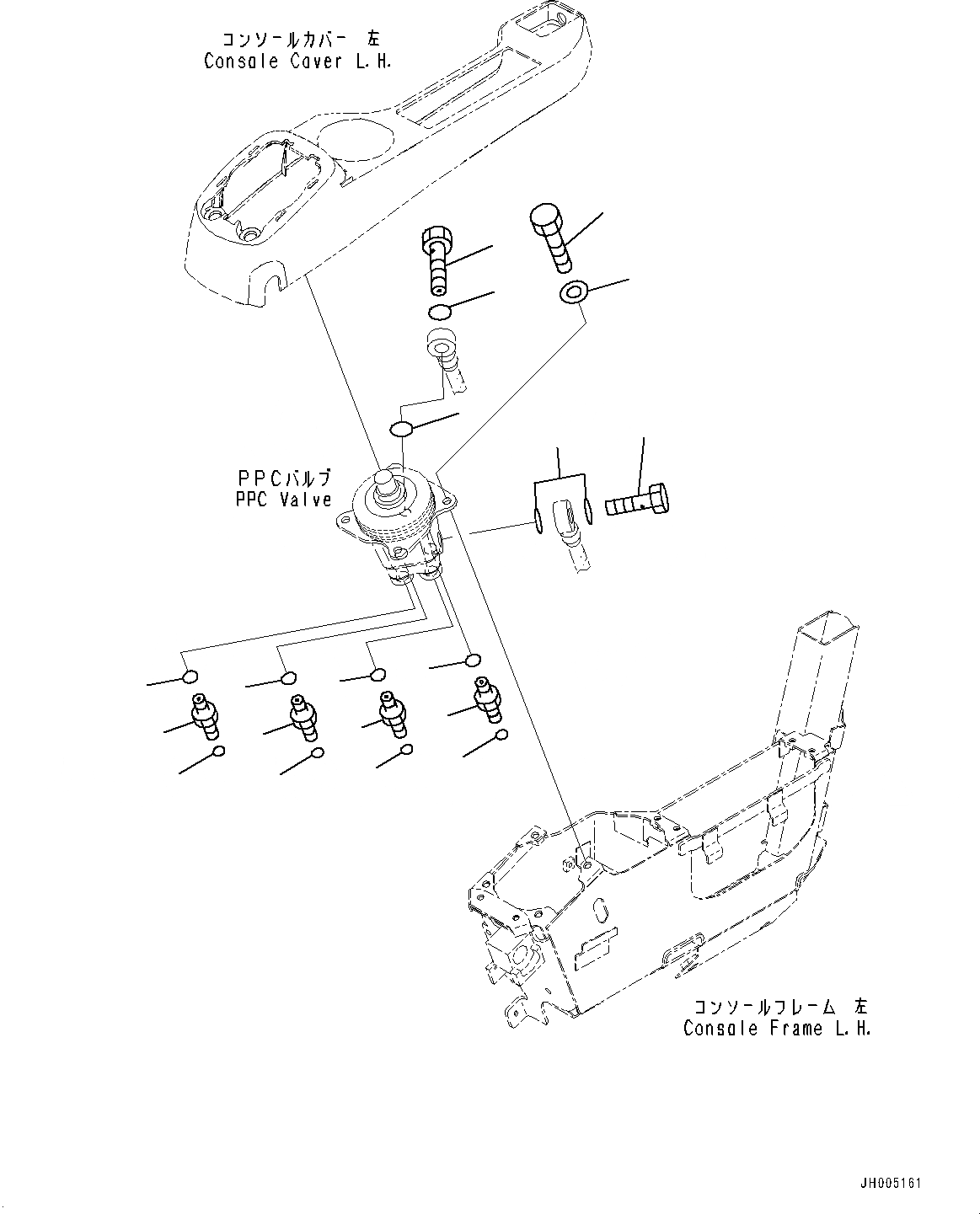 コンソールカバー 左
Console Cover L.H.

PPCバルブ
PPC Valve

コンソールフレーム 左
Console Frame L.H.

JH005161