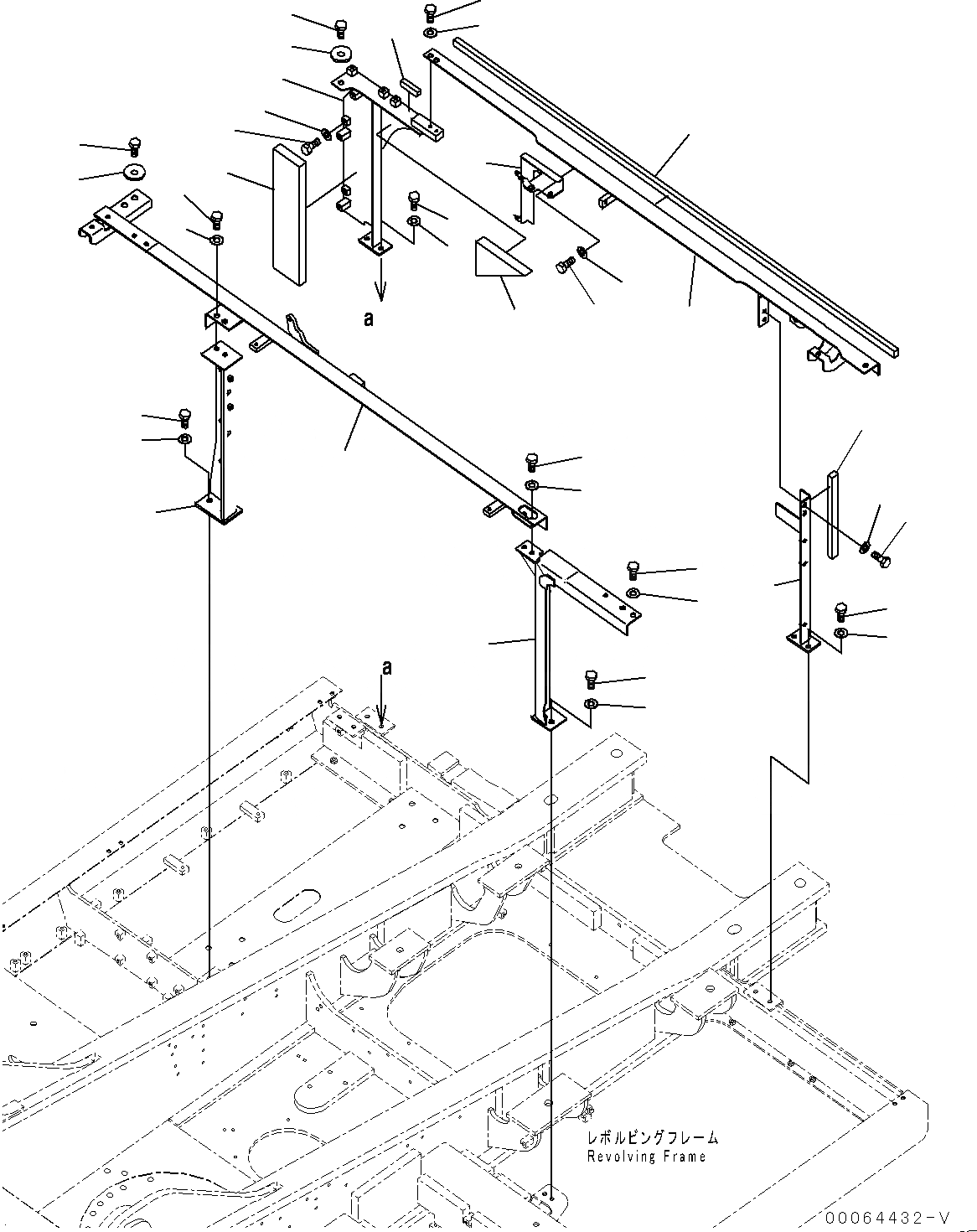 a

a

レボルビングフレーム
Revolving Frame

00064432-V