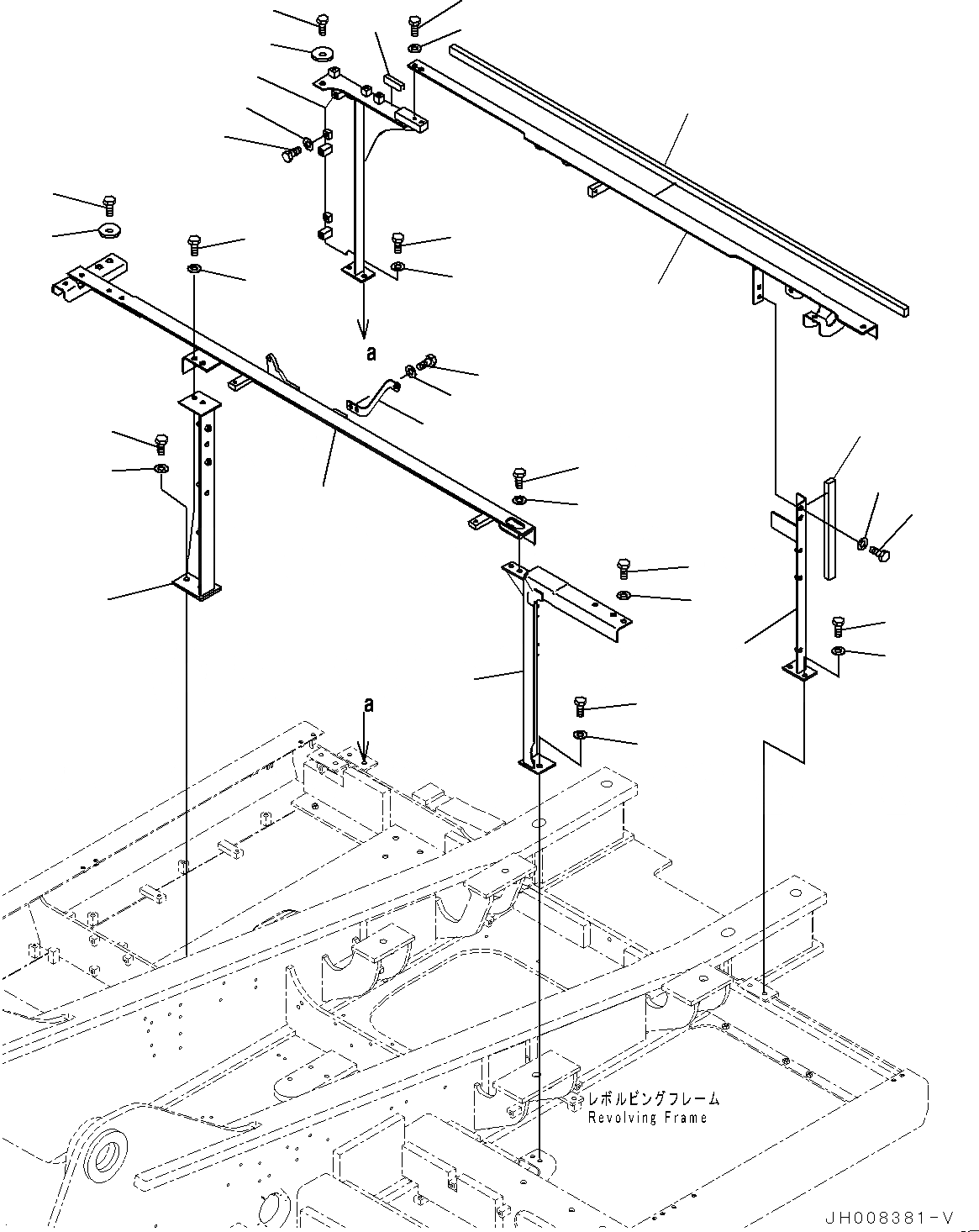 a

a

レボルビングフレーム
Revolving Frame

JH008381-V