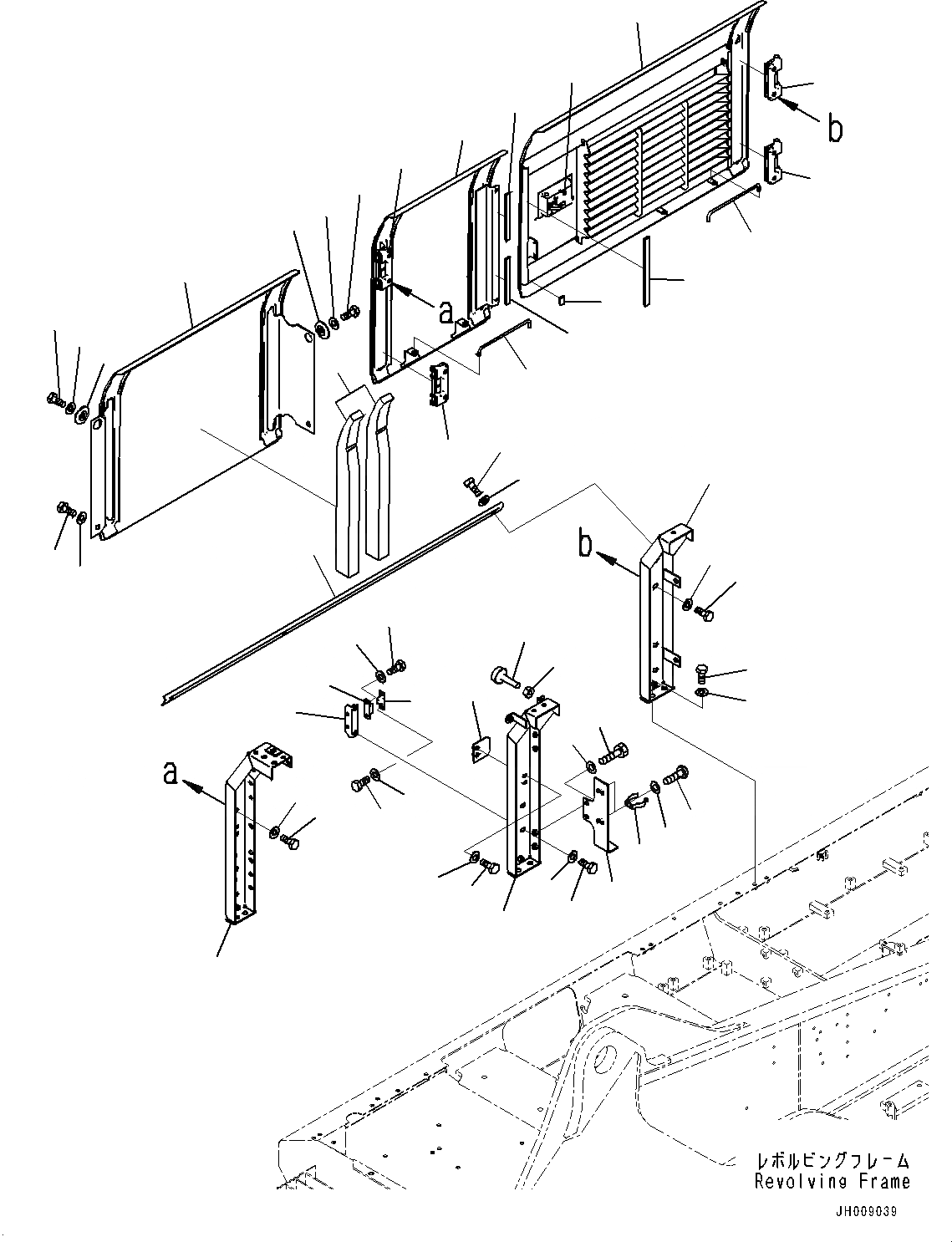 b
a
b
a
レボルビングフレーム
Revolving Frame
JH009039