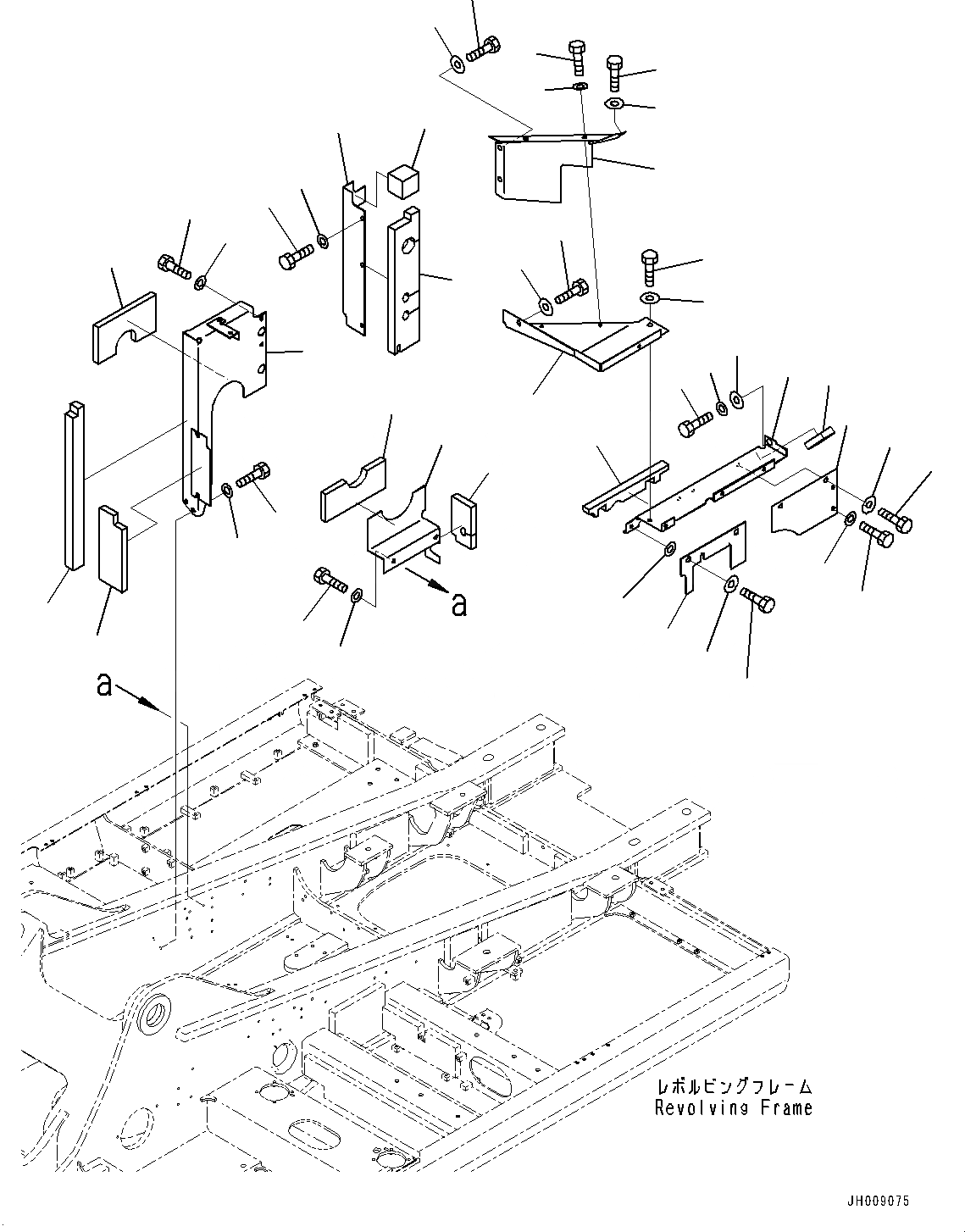 a

a

レボルビングフレーム
Revolving Frame

JH009075