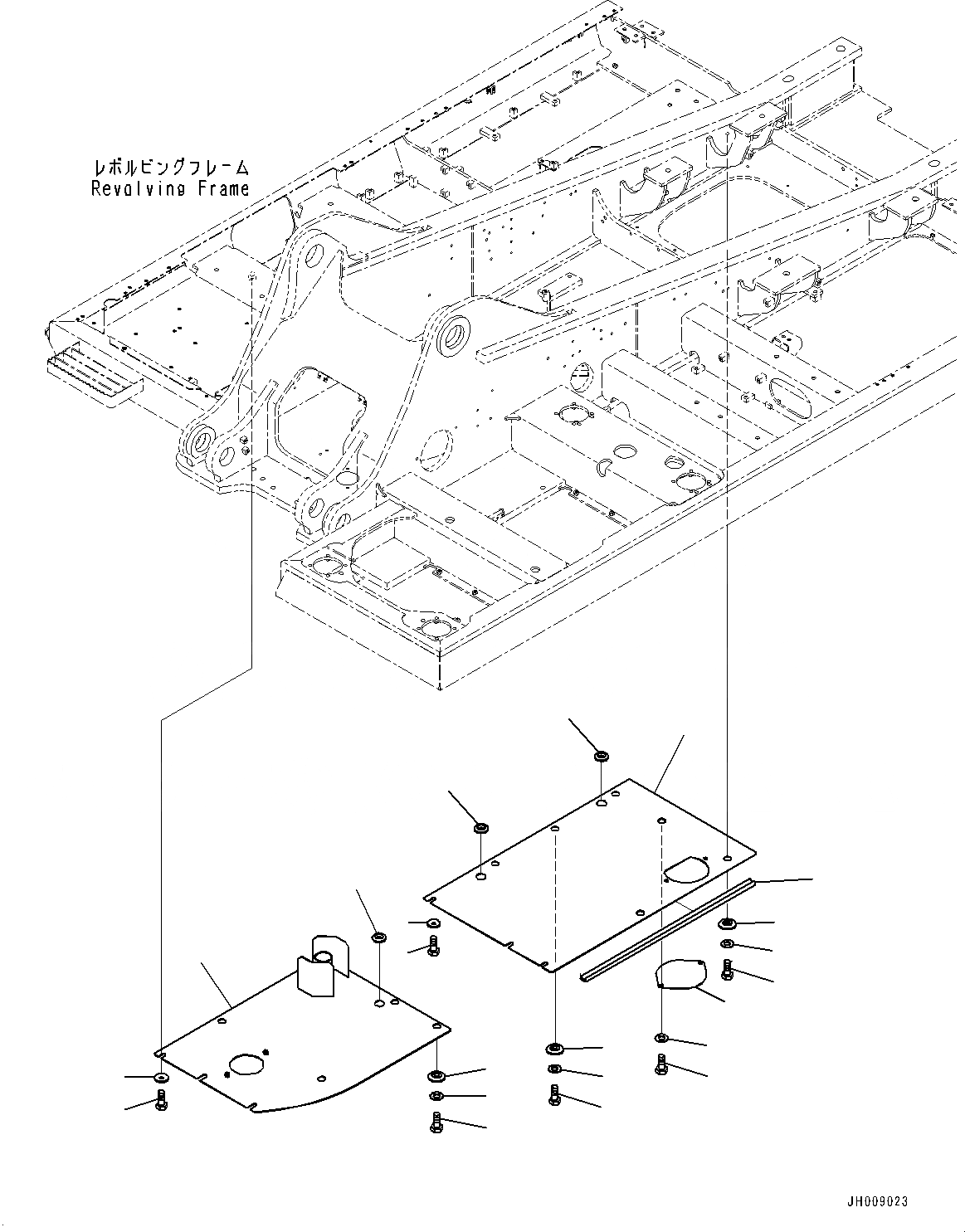 レボルビングフレーム
Revolving Frame

JH009023