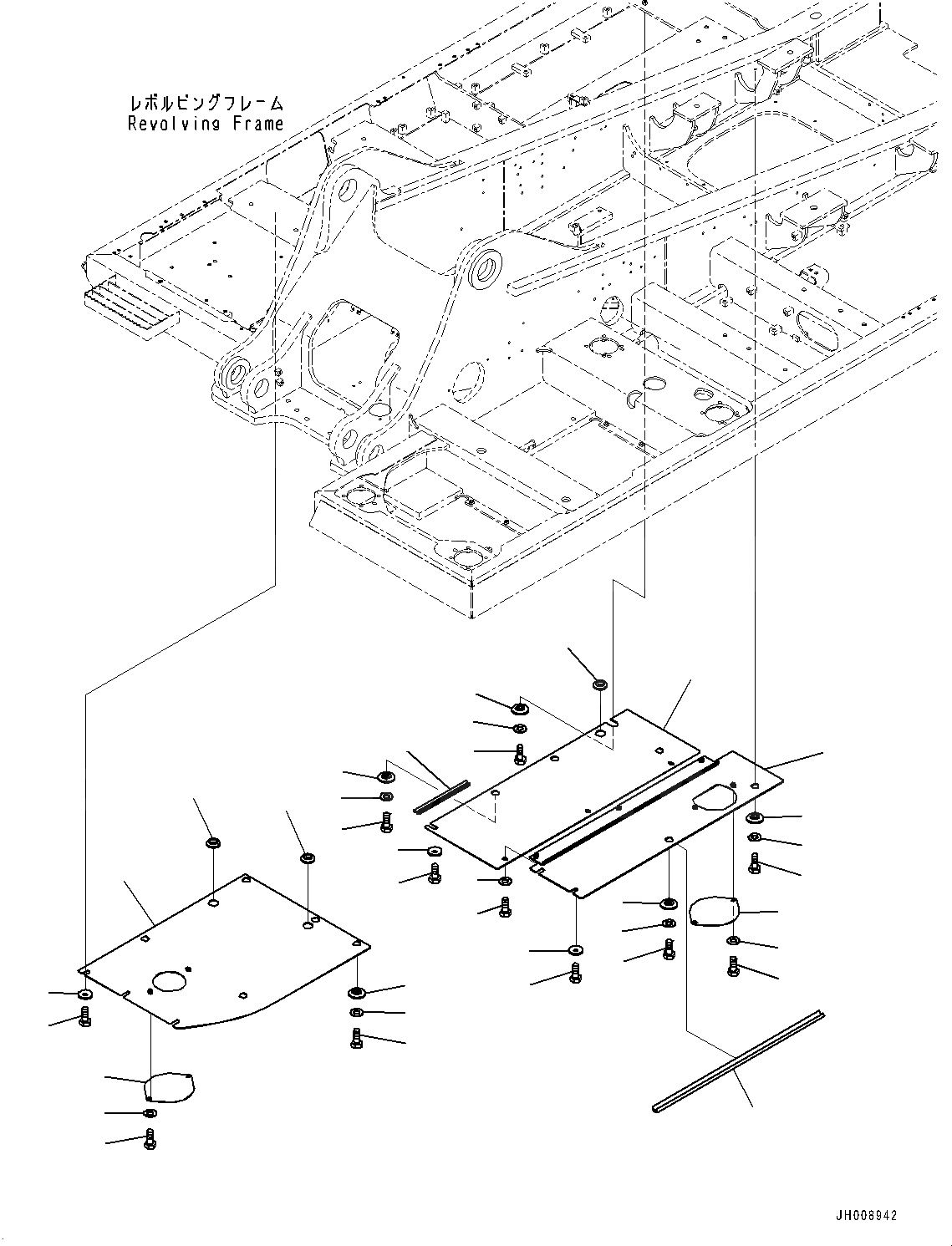 レボルビングフレーム
Revolving Frame

JH008942