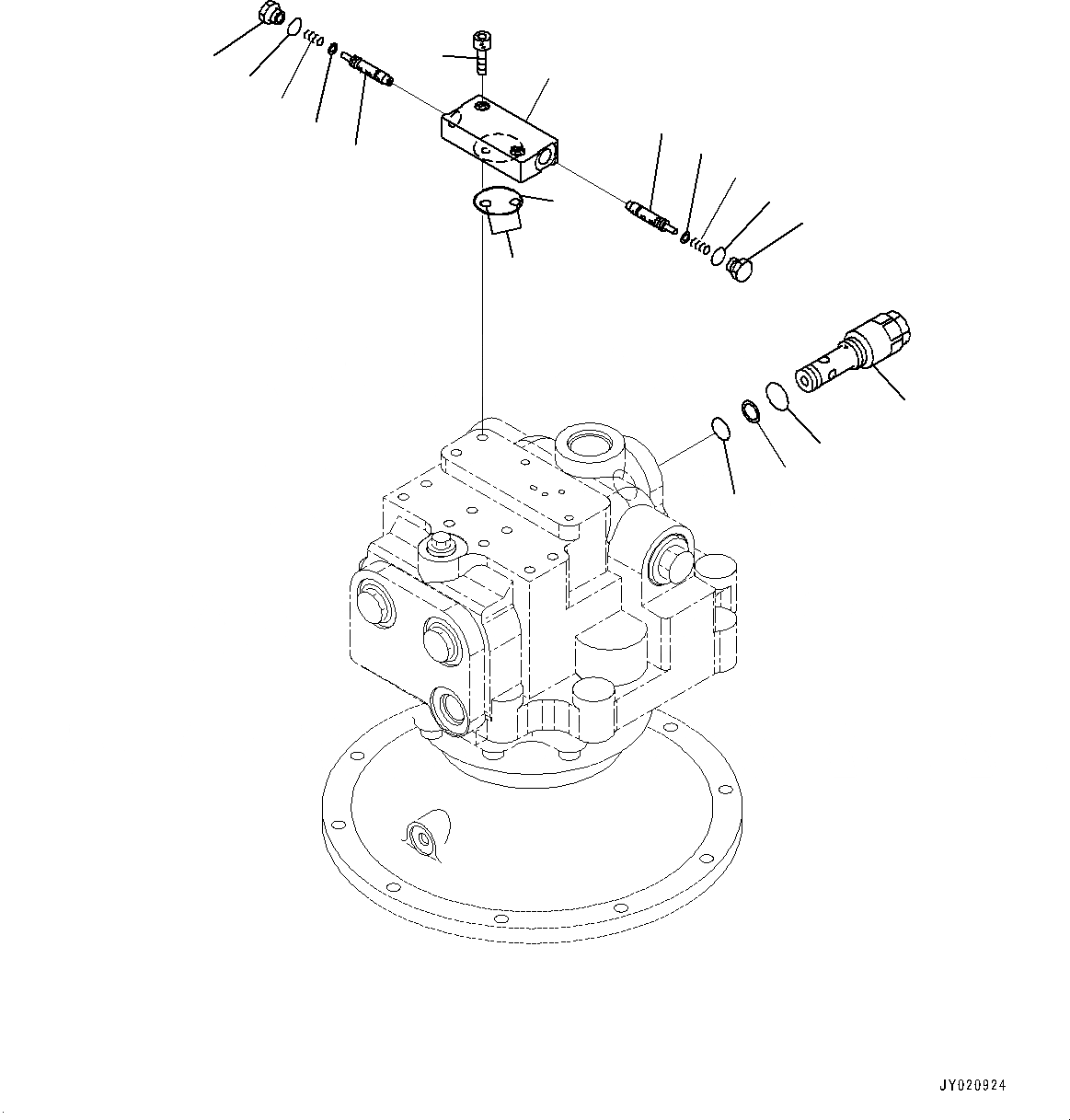 JY020924