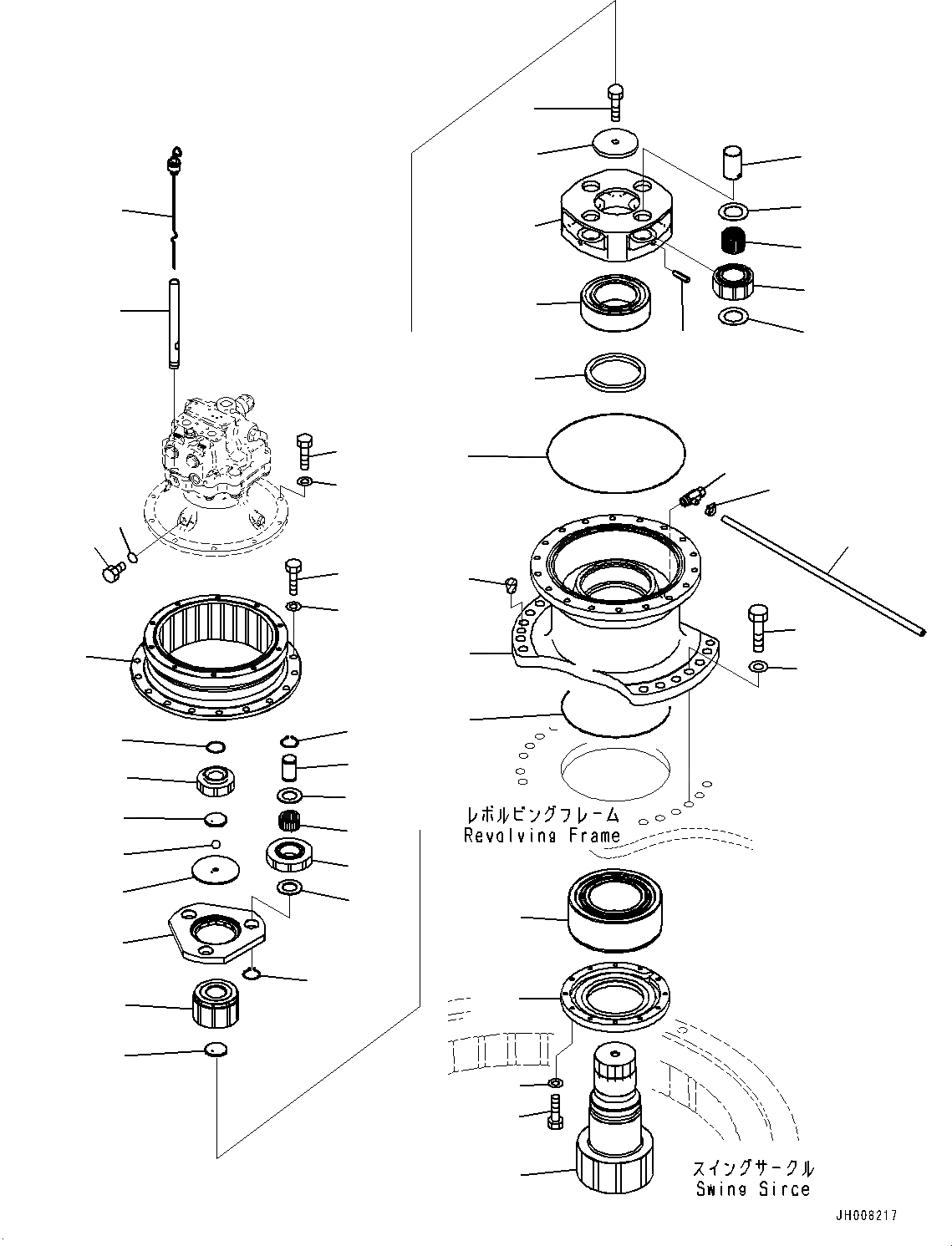 レボルビングフレーム
Revolving Frame

スイングサークル
Swing Sirce

JH008217