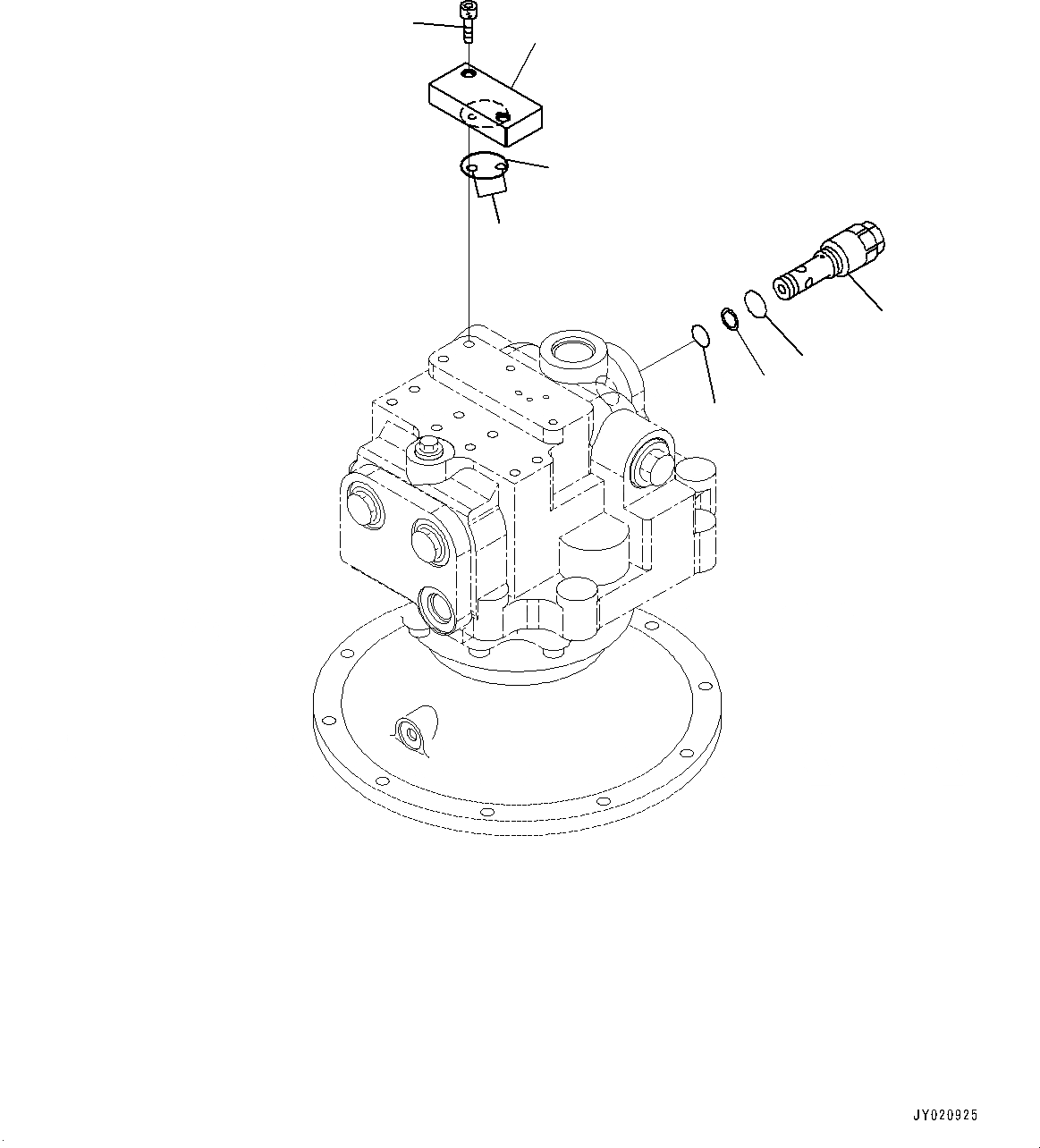 JY020925