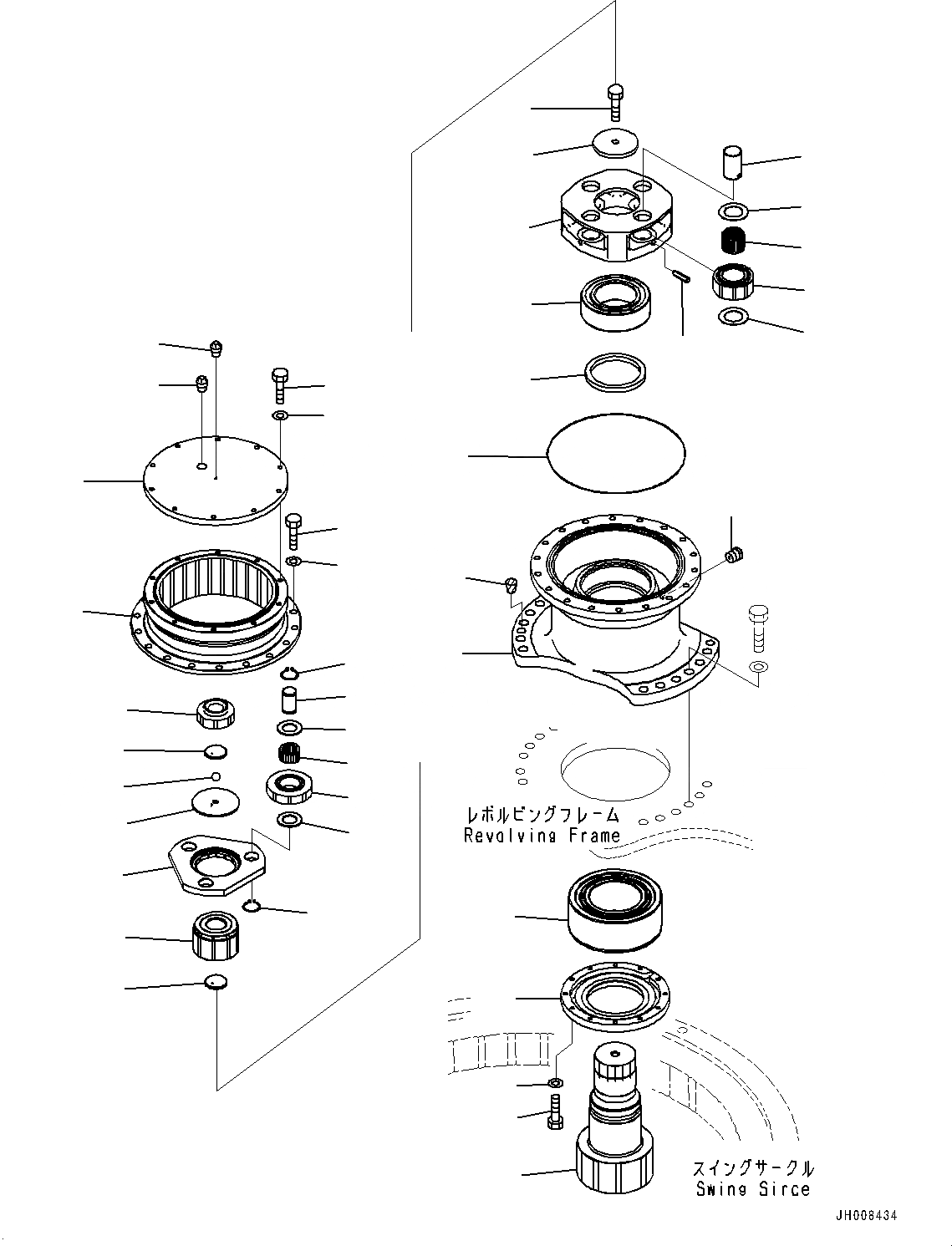 レボルビングフレーム
Revolving Frame

スイングサークル
Swing Sirce

JH008434