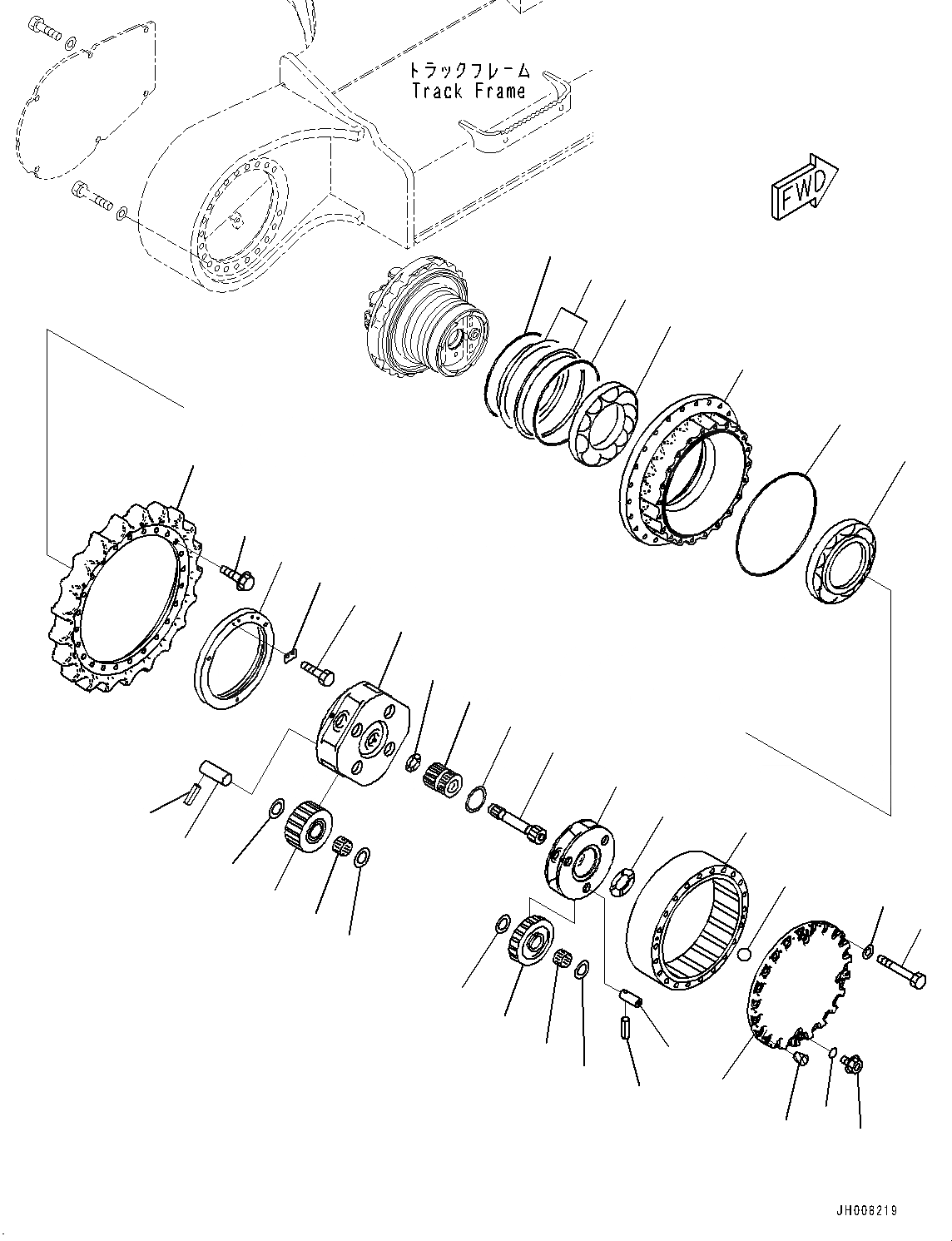 トラックフレーム
Track Frame

FWD

JH008219