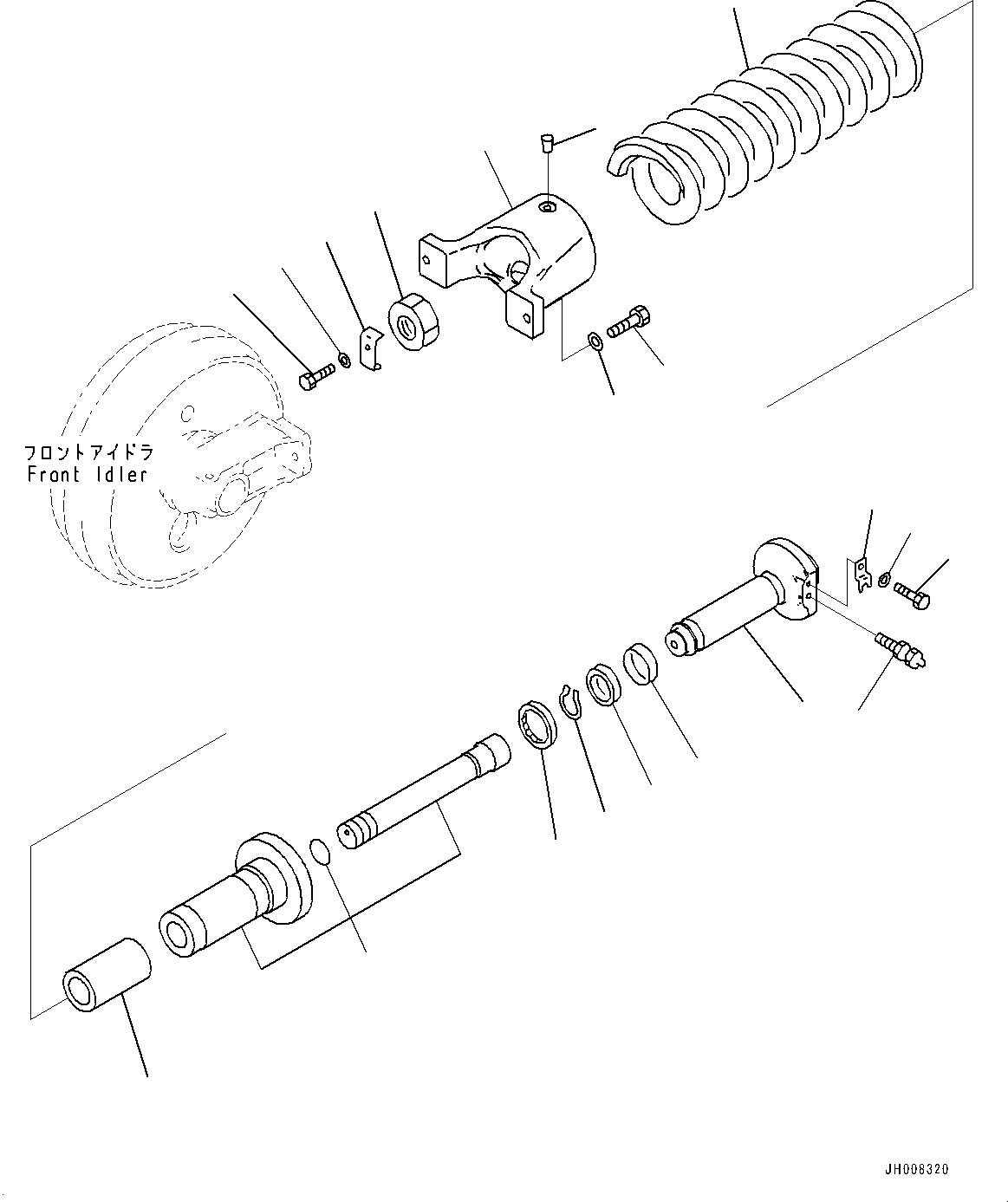 フロントアイドラ
Front Idler

JH008320