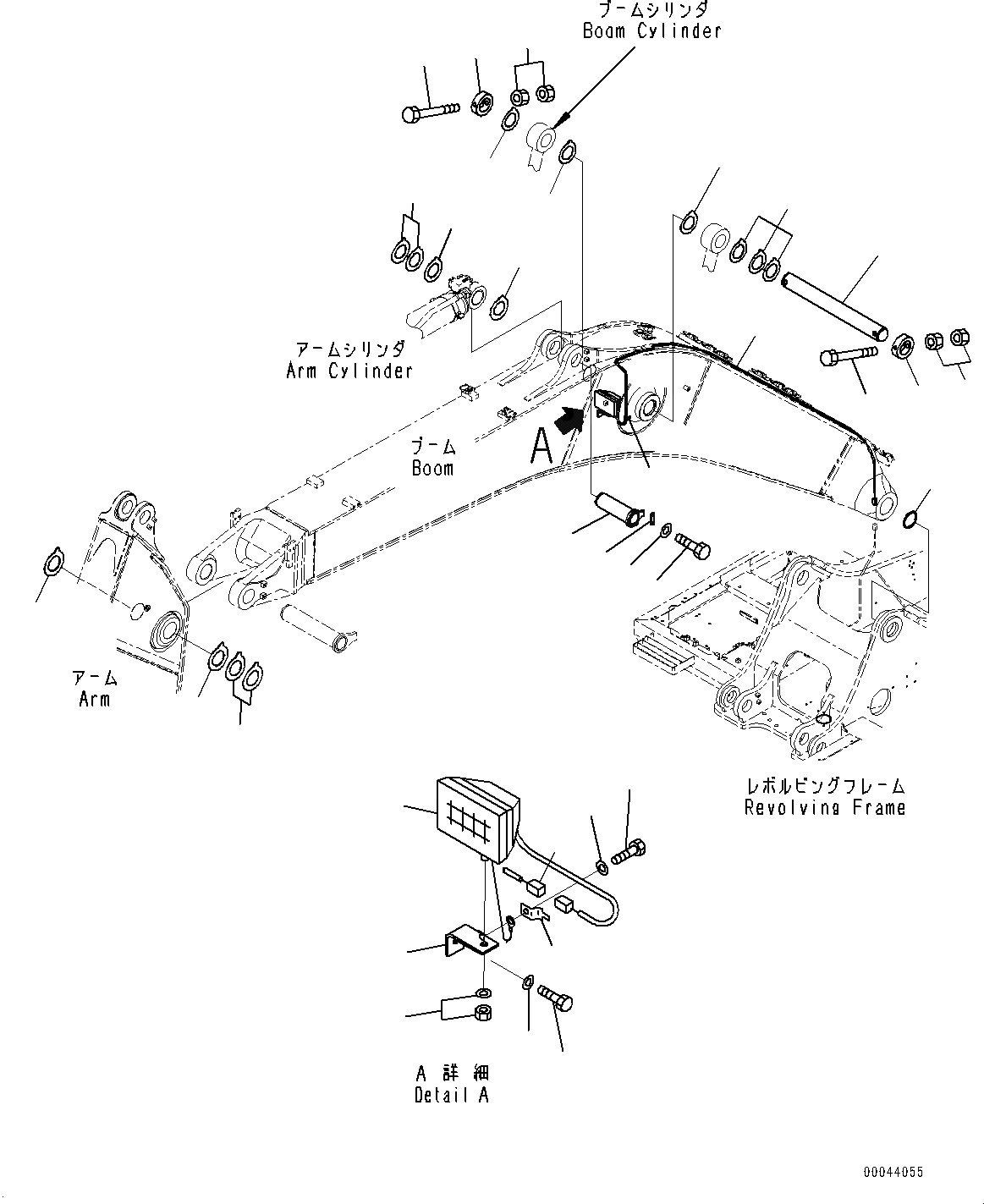 ブームシリンダ
Boom Cylinder

アームシリンダ
Arm Cylinder

ブーム
Boom

A

アーム
Arm

レボルビングフレーム
Revolving Frame

A 詳細
Detail A

00044055