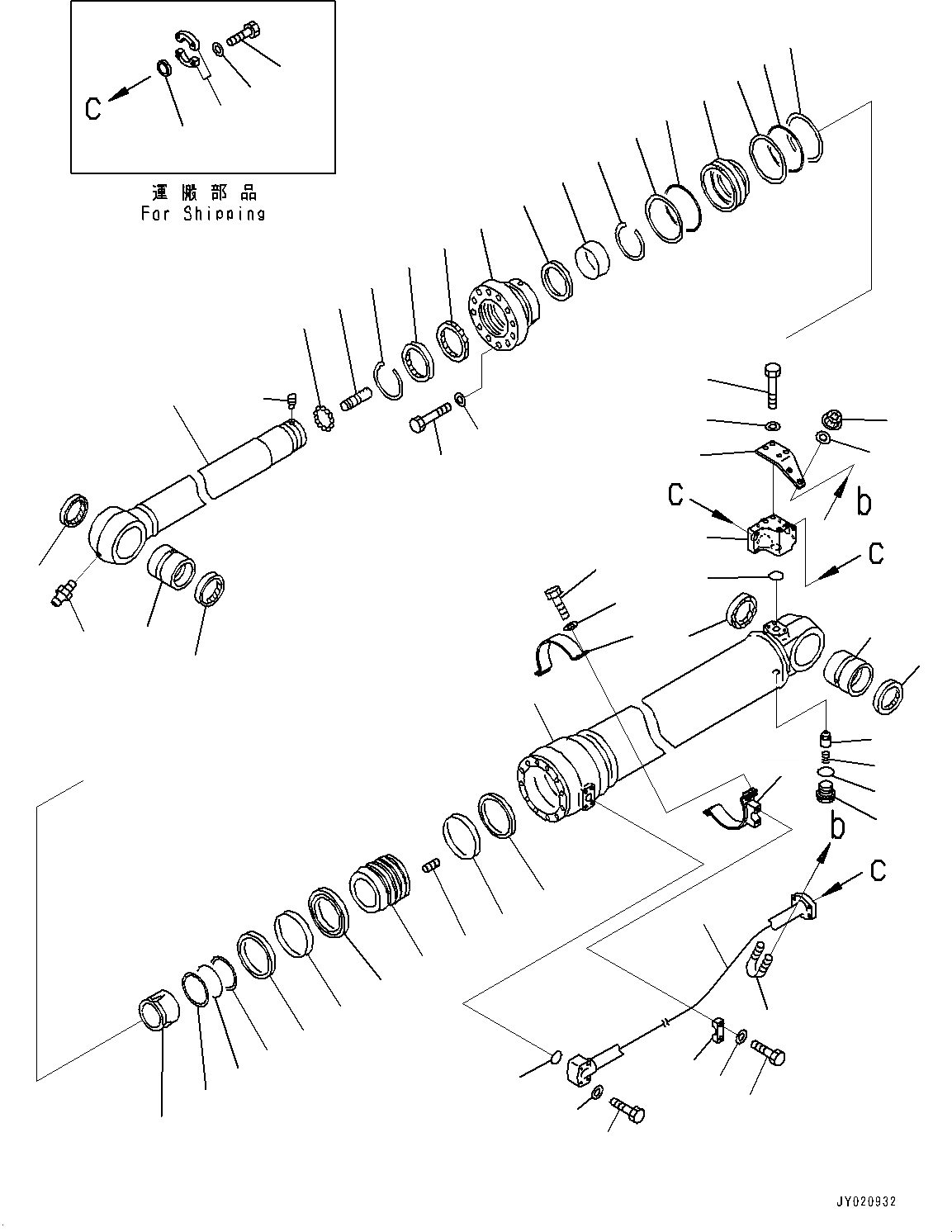 C

運搬部品
For Shipping

C

b

C

b

C

JY020932