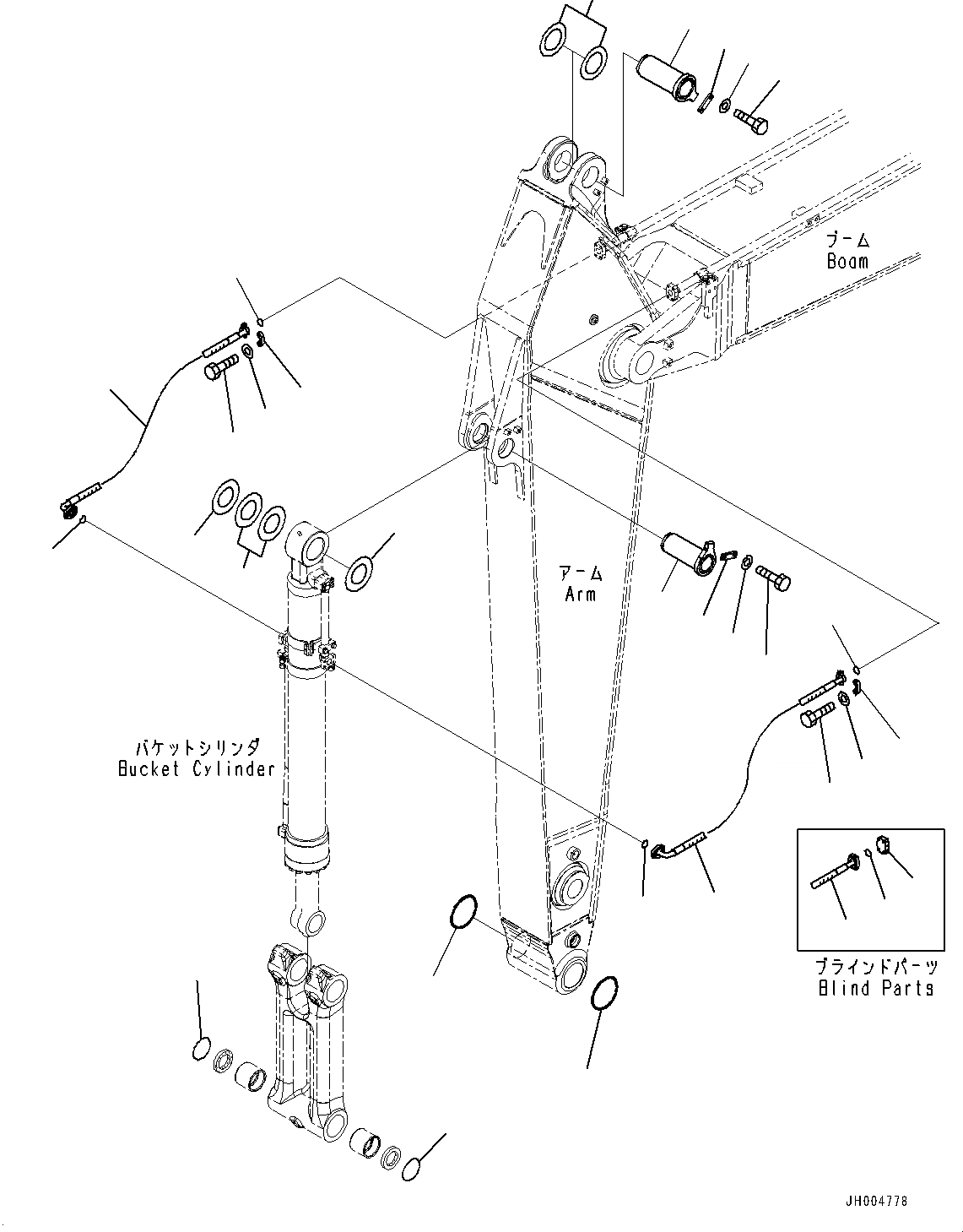 ブーム
Boom

アーム
Arm

バケットシリンダ
Bucket Cylinder

ブラインドパーツ
Blind Parts

JH004778