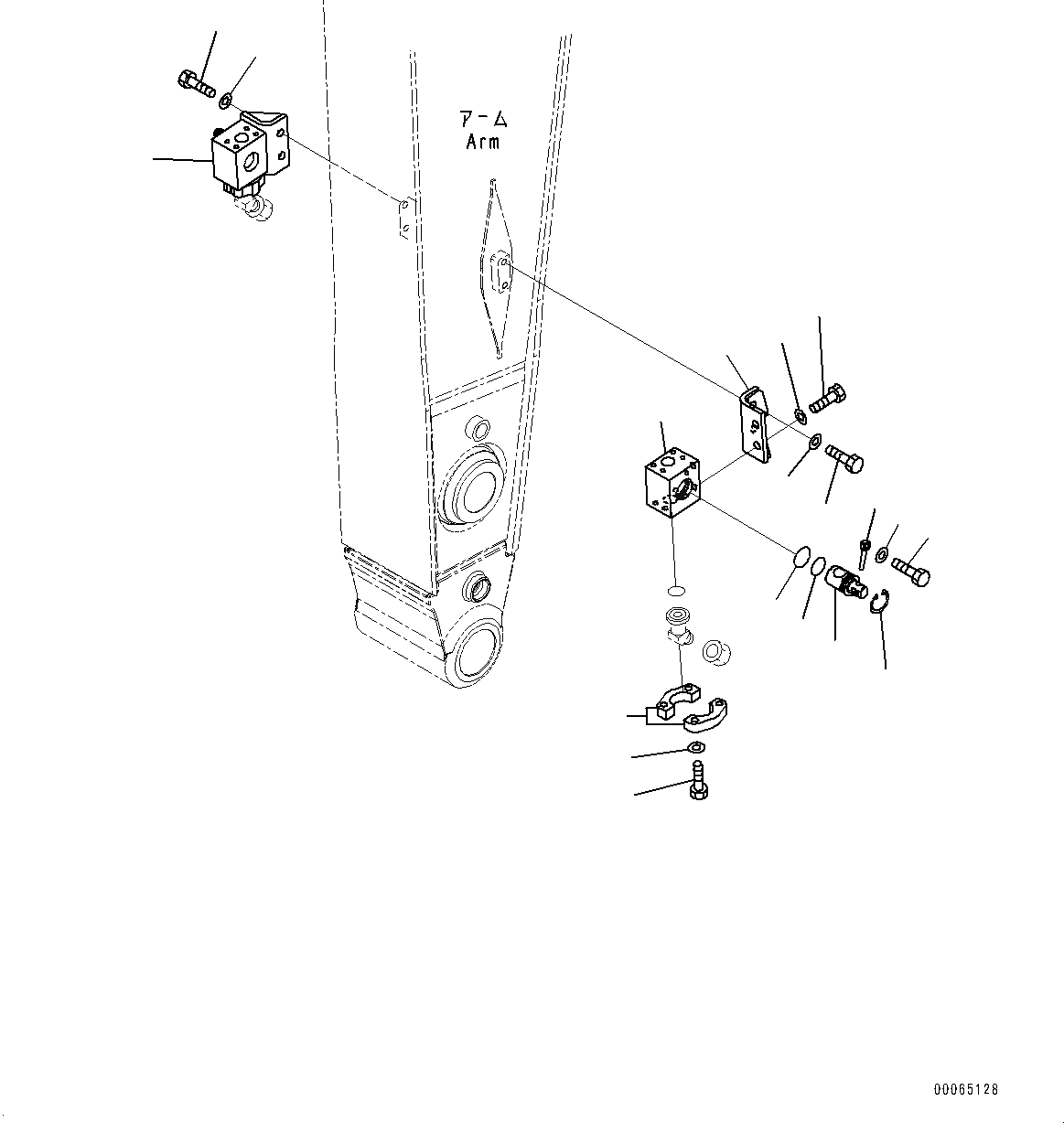 アーム
Arm

00065128