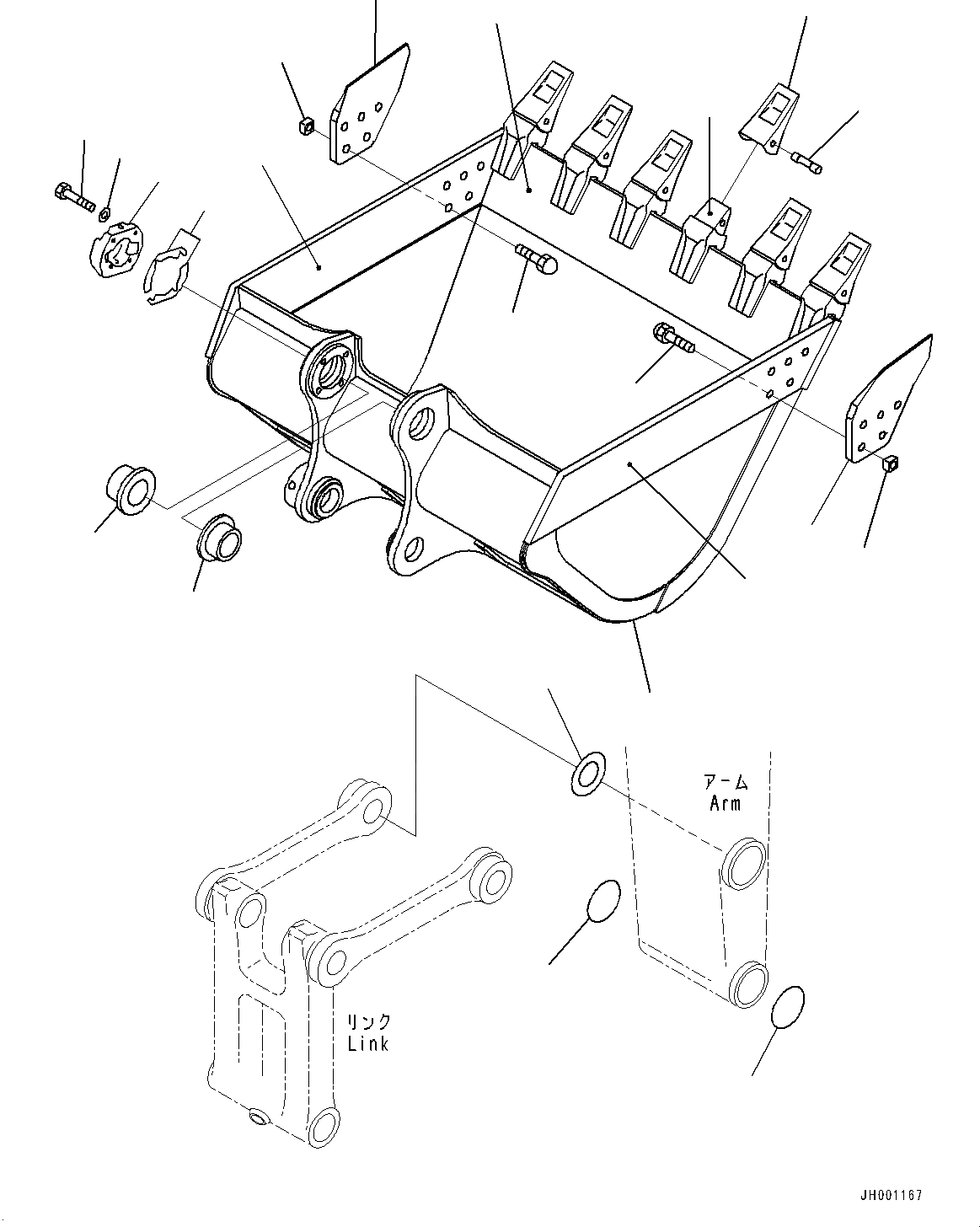 アーム
Arm

リンク
Link

JH001167