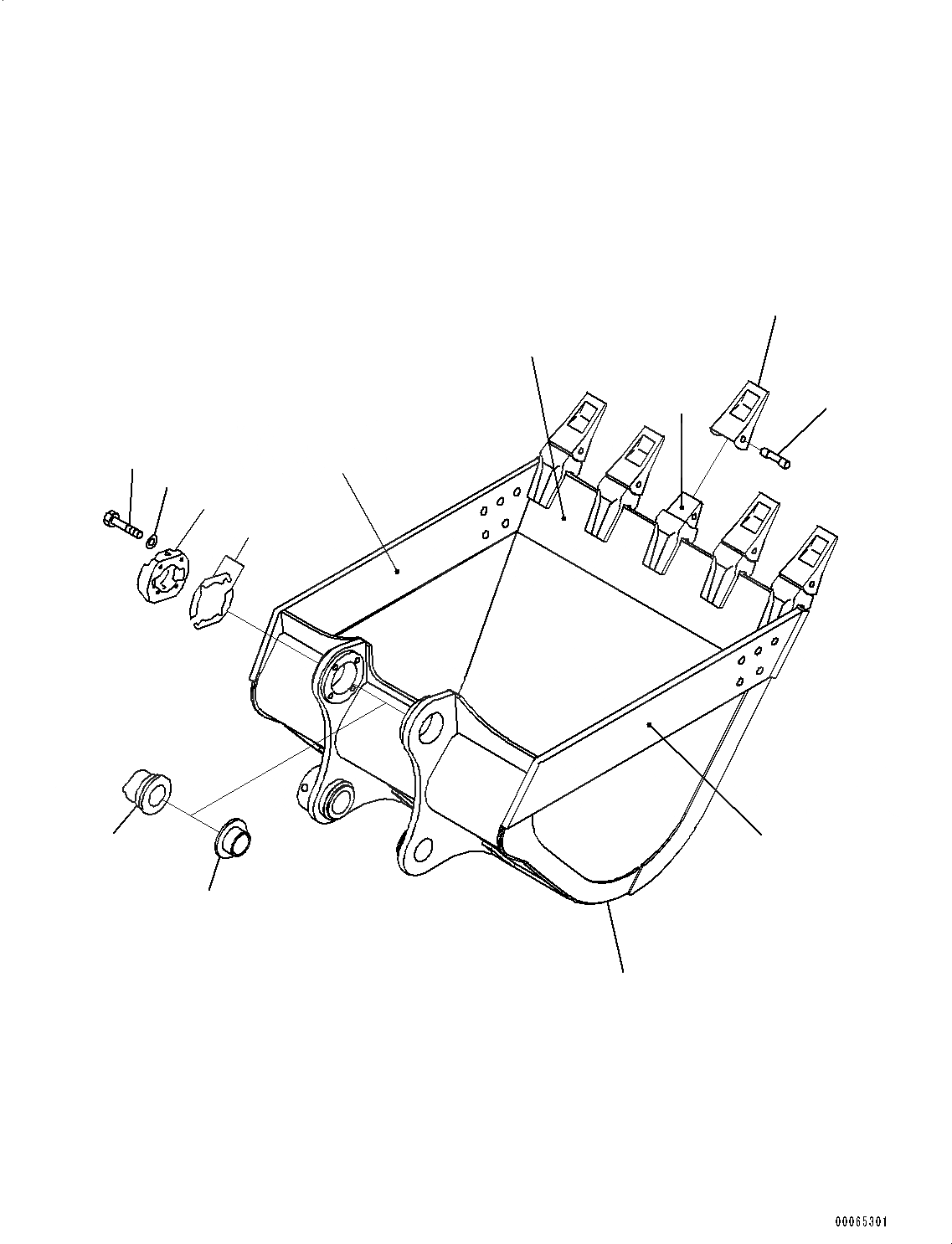 00065301