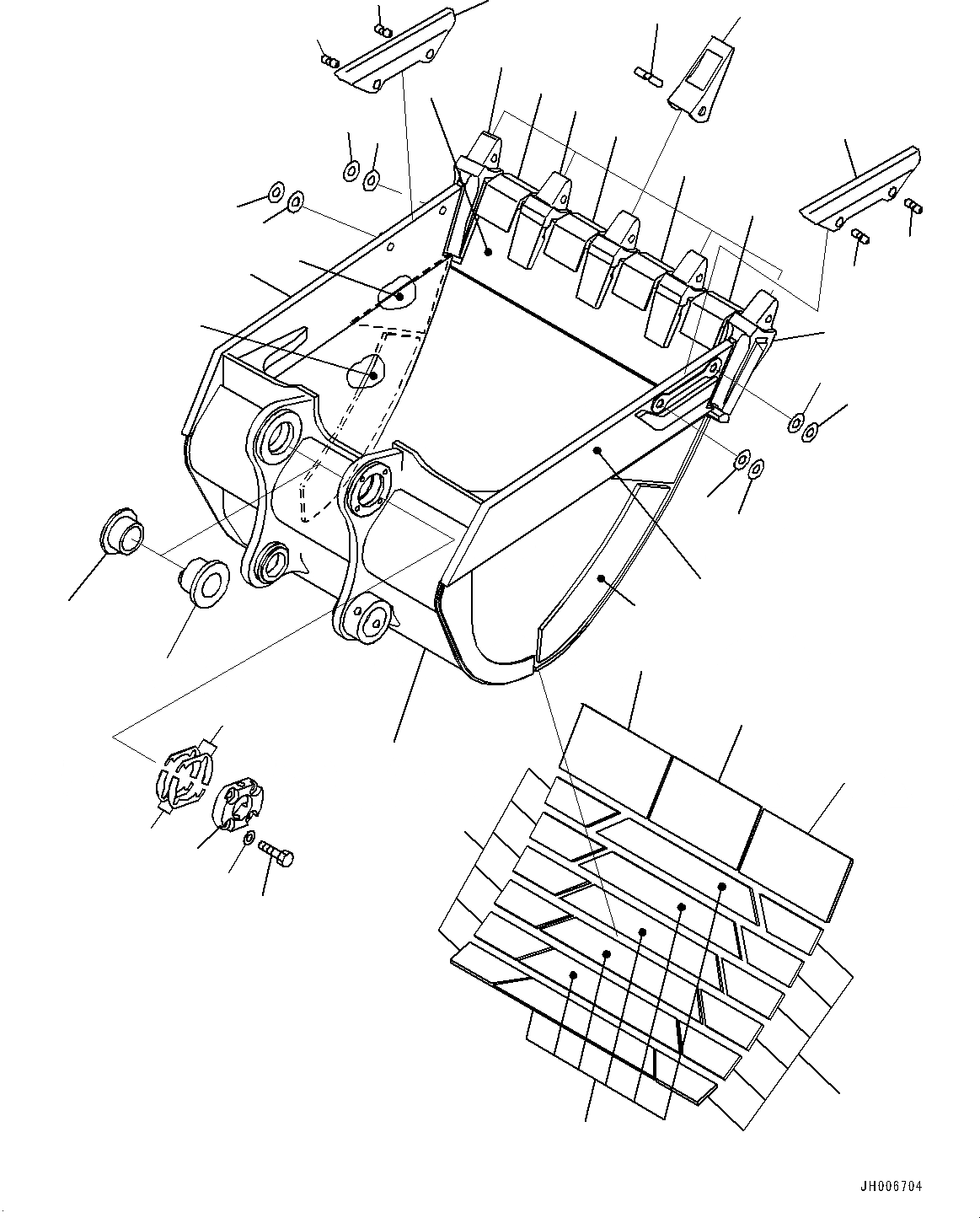 JH006704