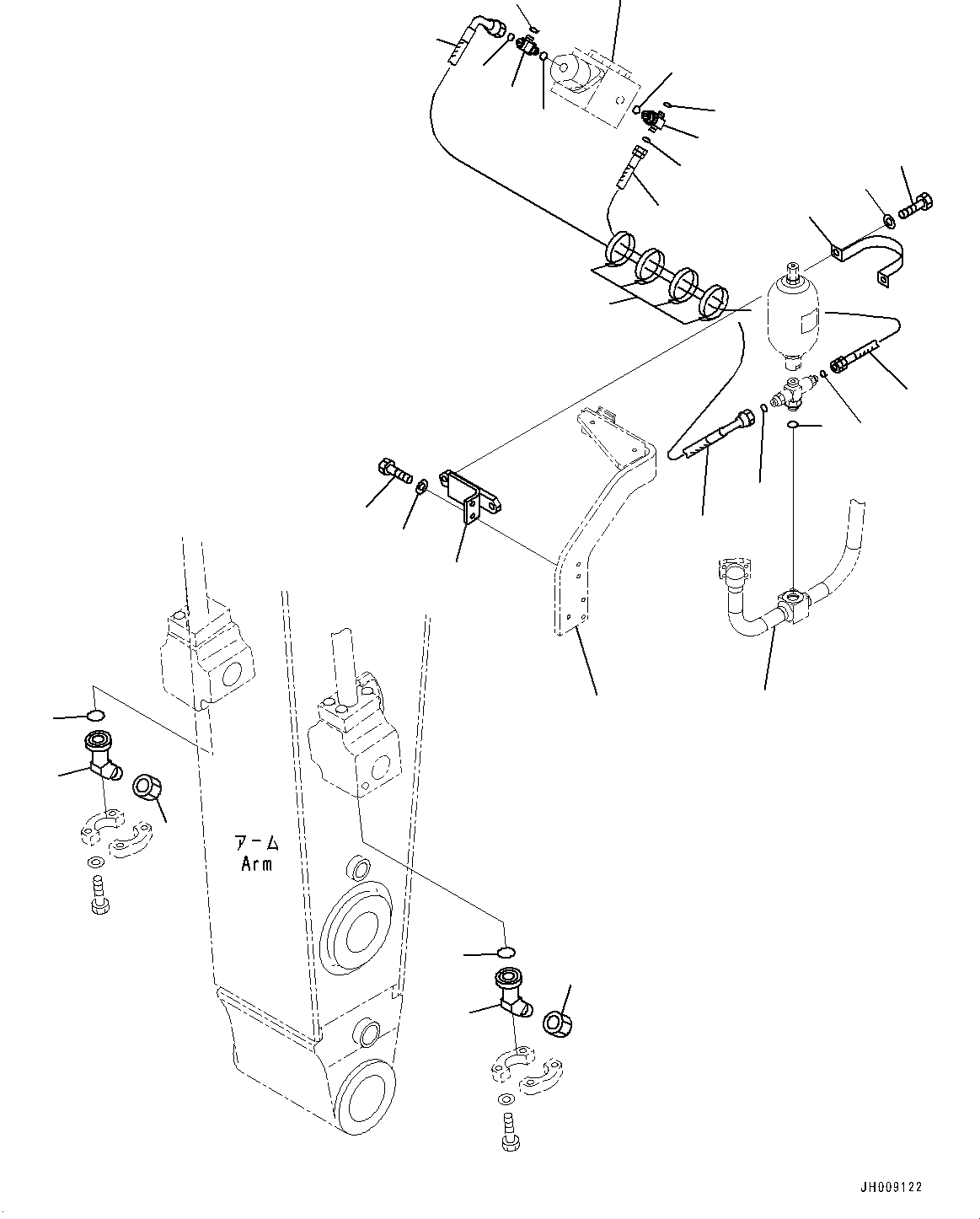 アーム
Arm

JH009122