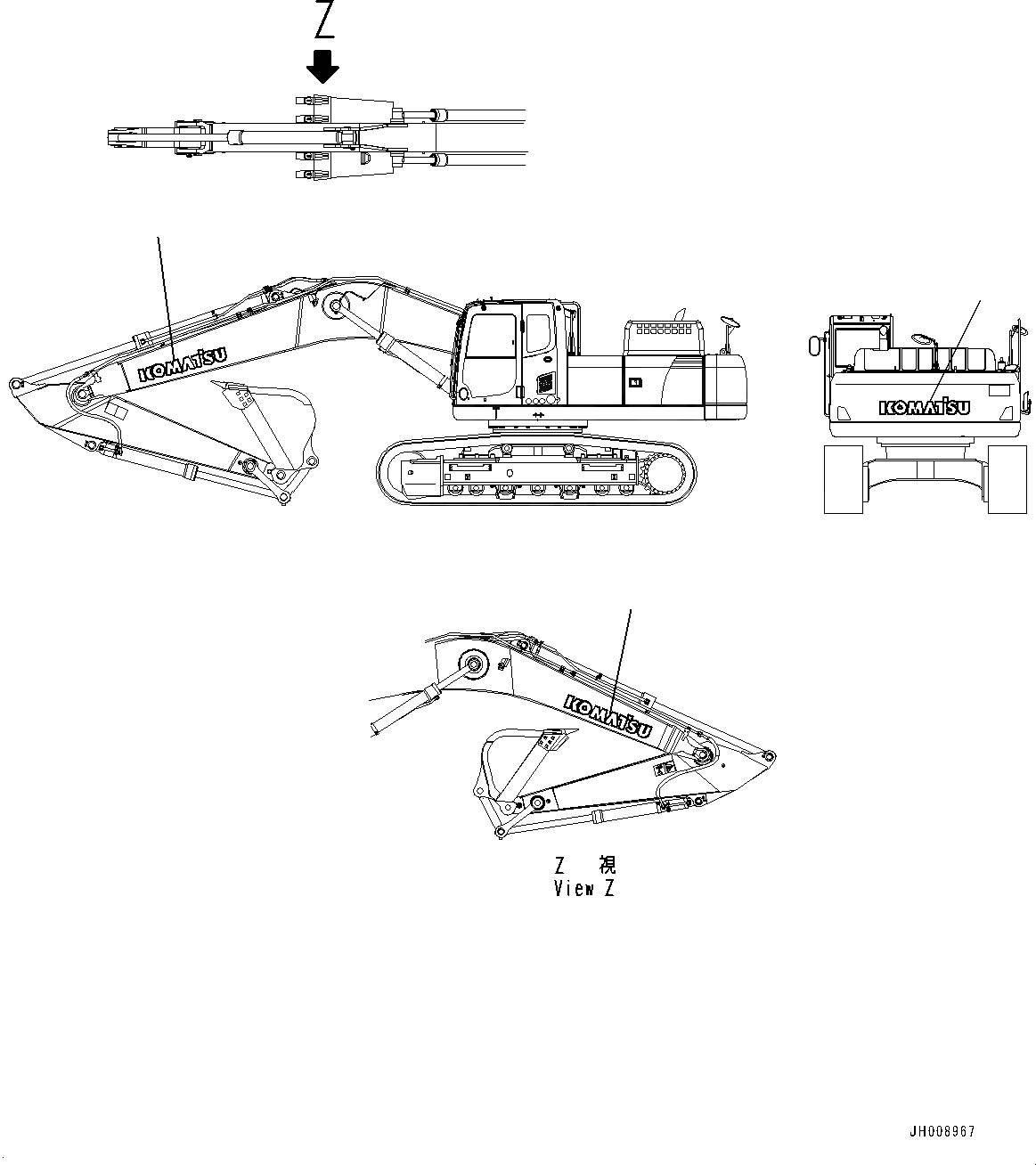 Z

KOMATSU

KOMATSU

KOMATSU

Z 視
View Z

JH008967