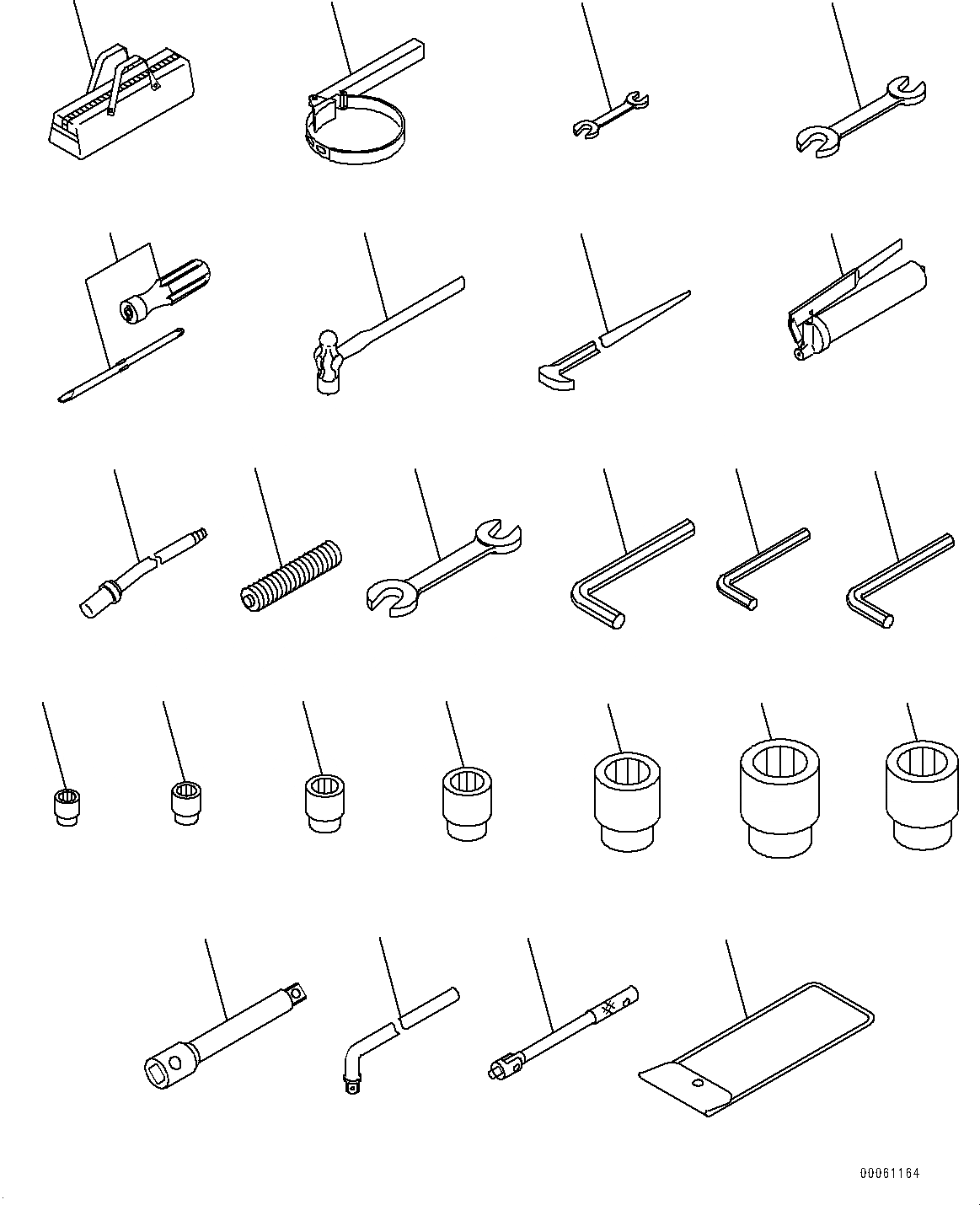 00061164