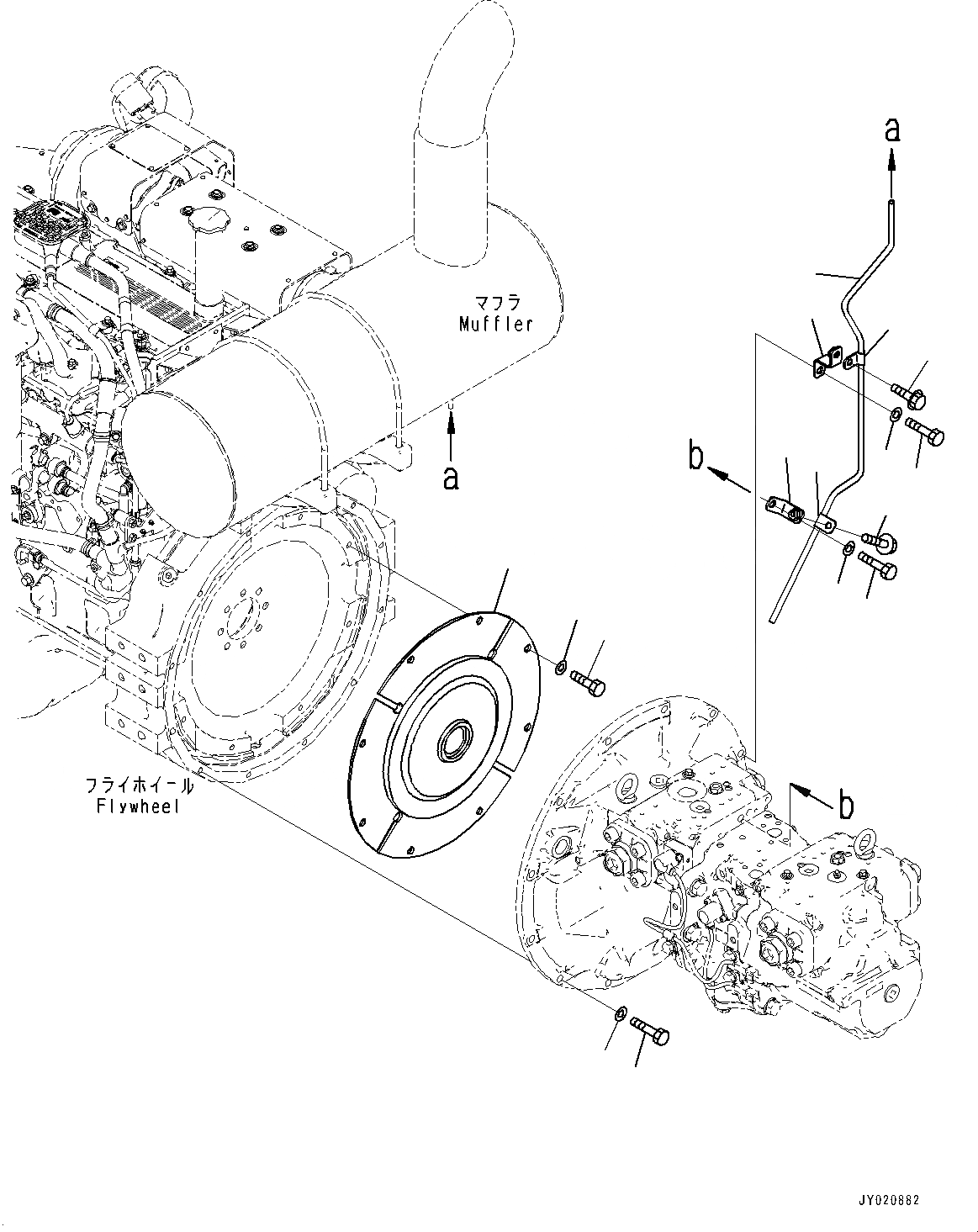 a

マフラ
Muffler

a

b

フライホイール
Flywheel

b

JY020882