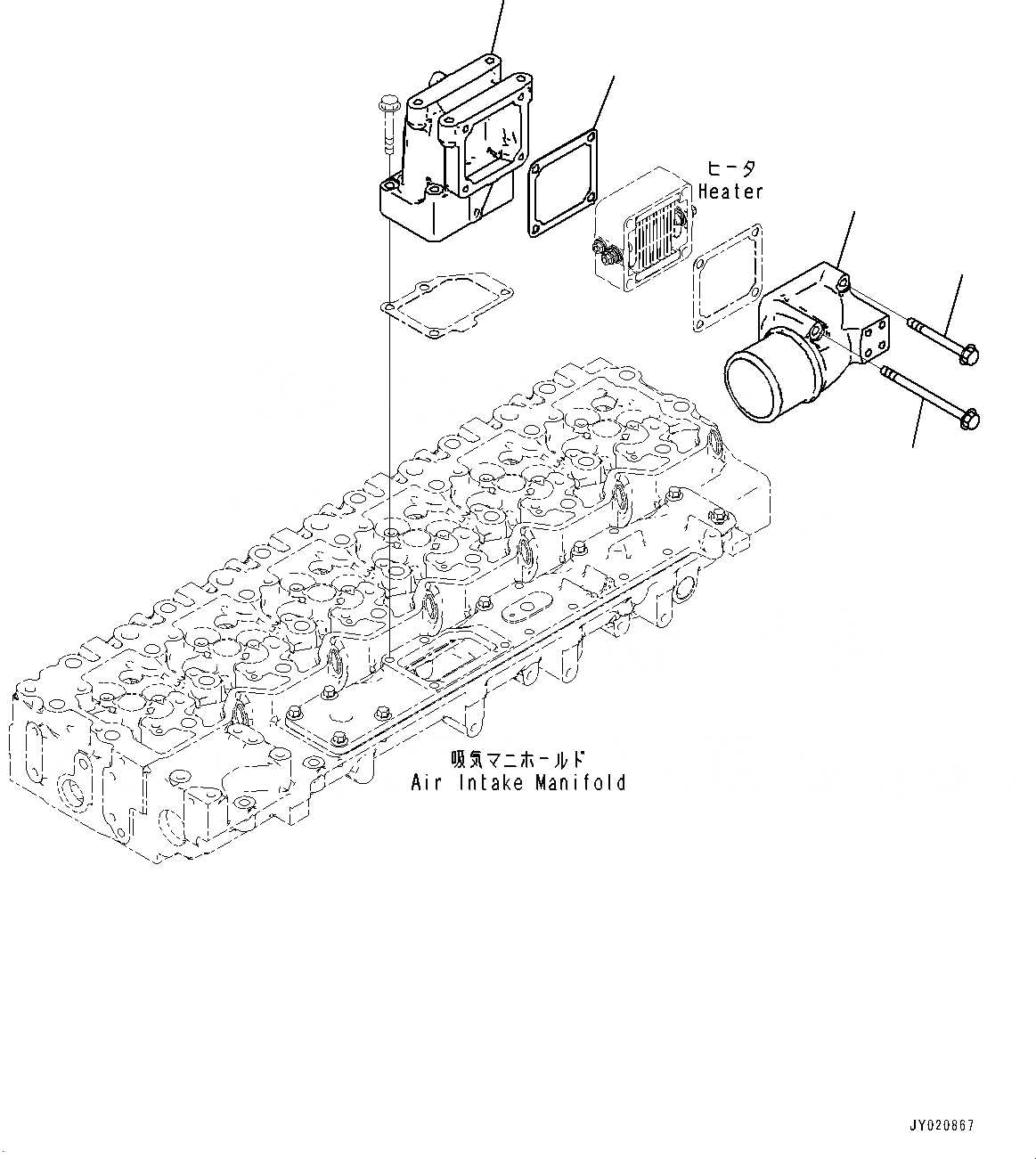 ヒータ
Heater

吸気マニホールド
Air Intake Manifold

JY020867