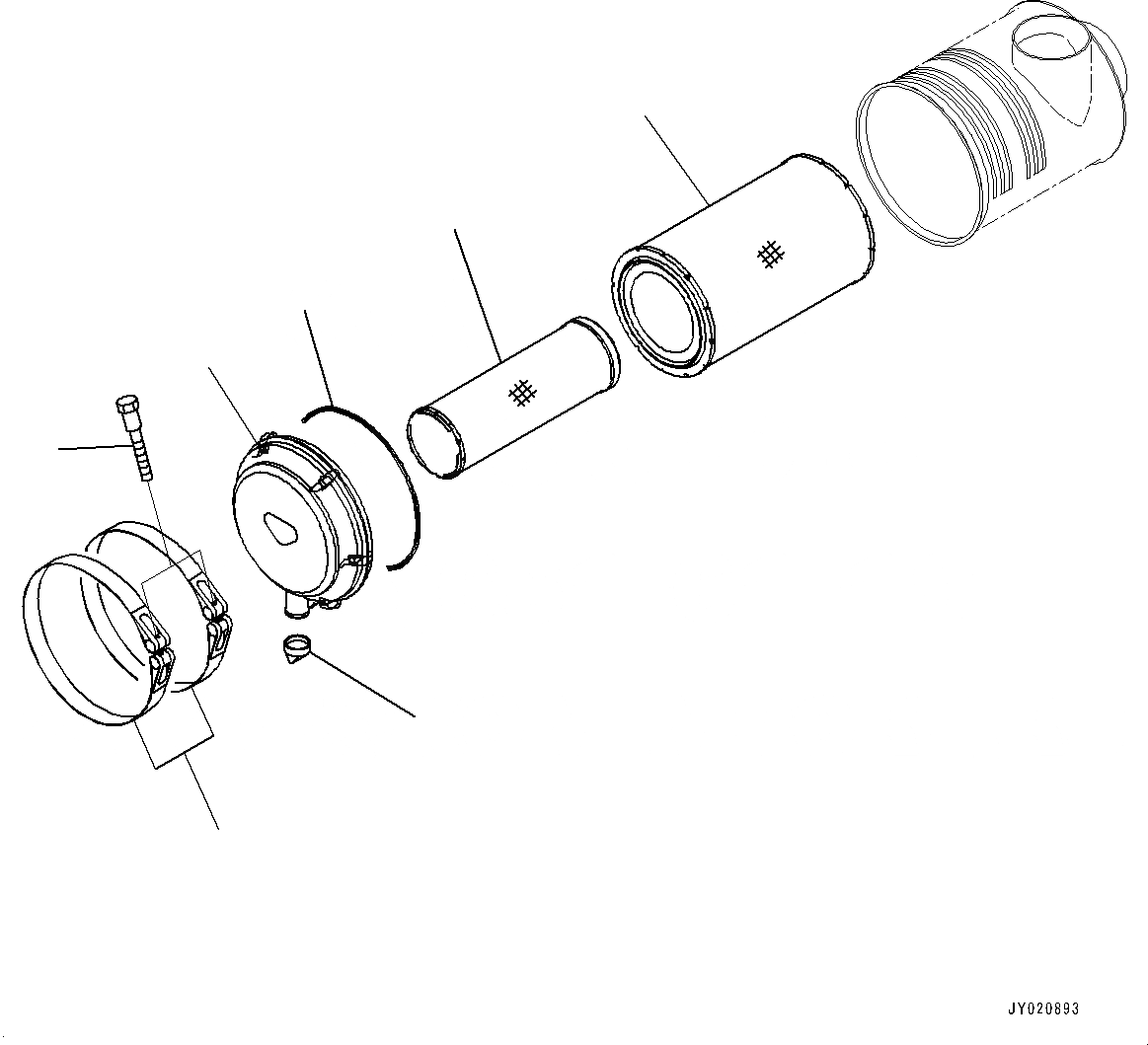 JY020893