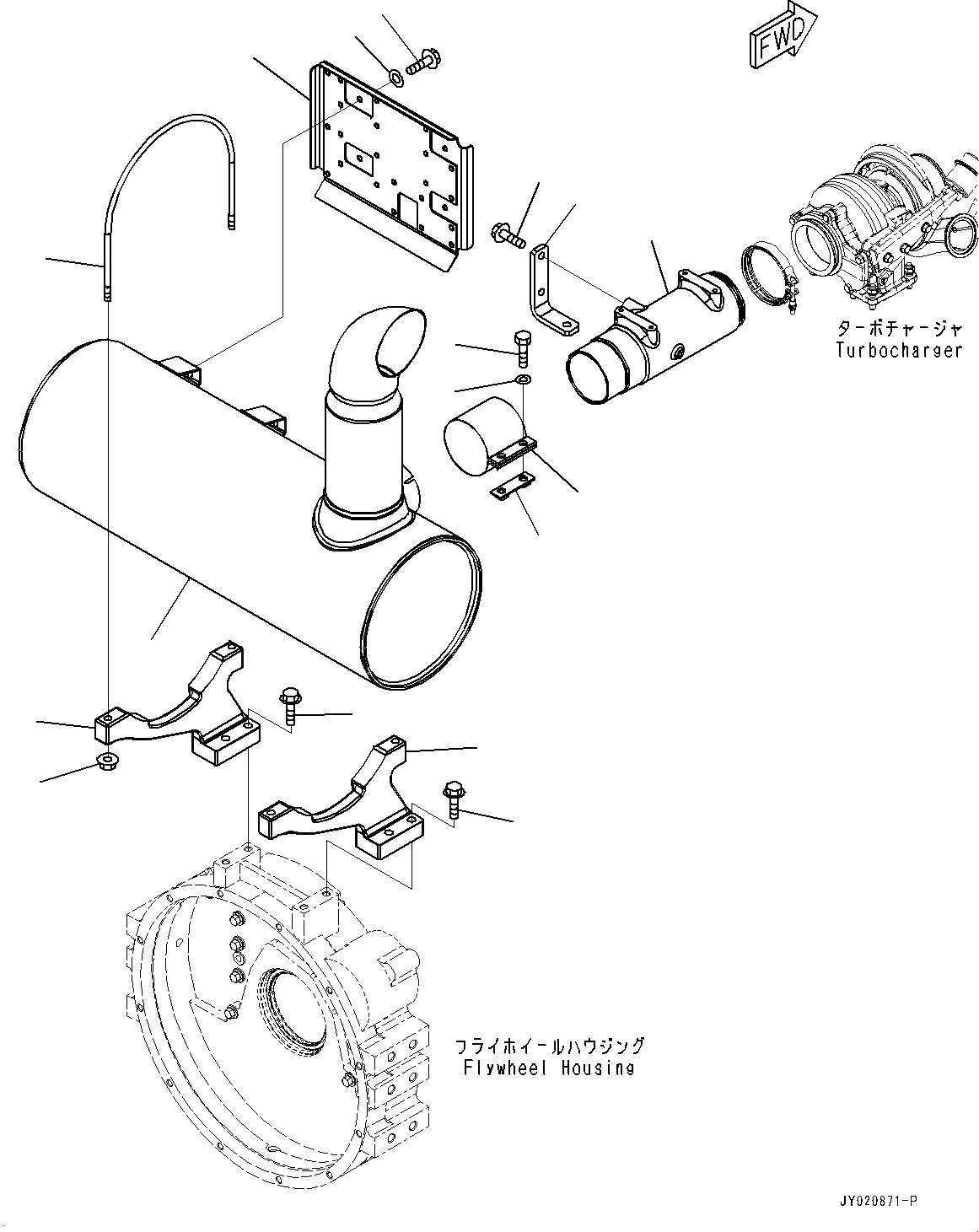 FWD

ターボチャージャ
Turbocharger

フライホイールハウジング
Flywheel Housing

JY020871-P