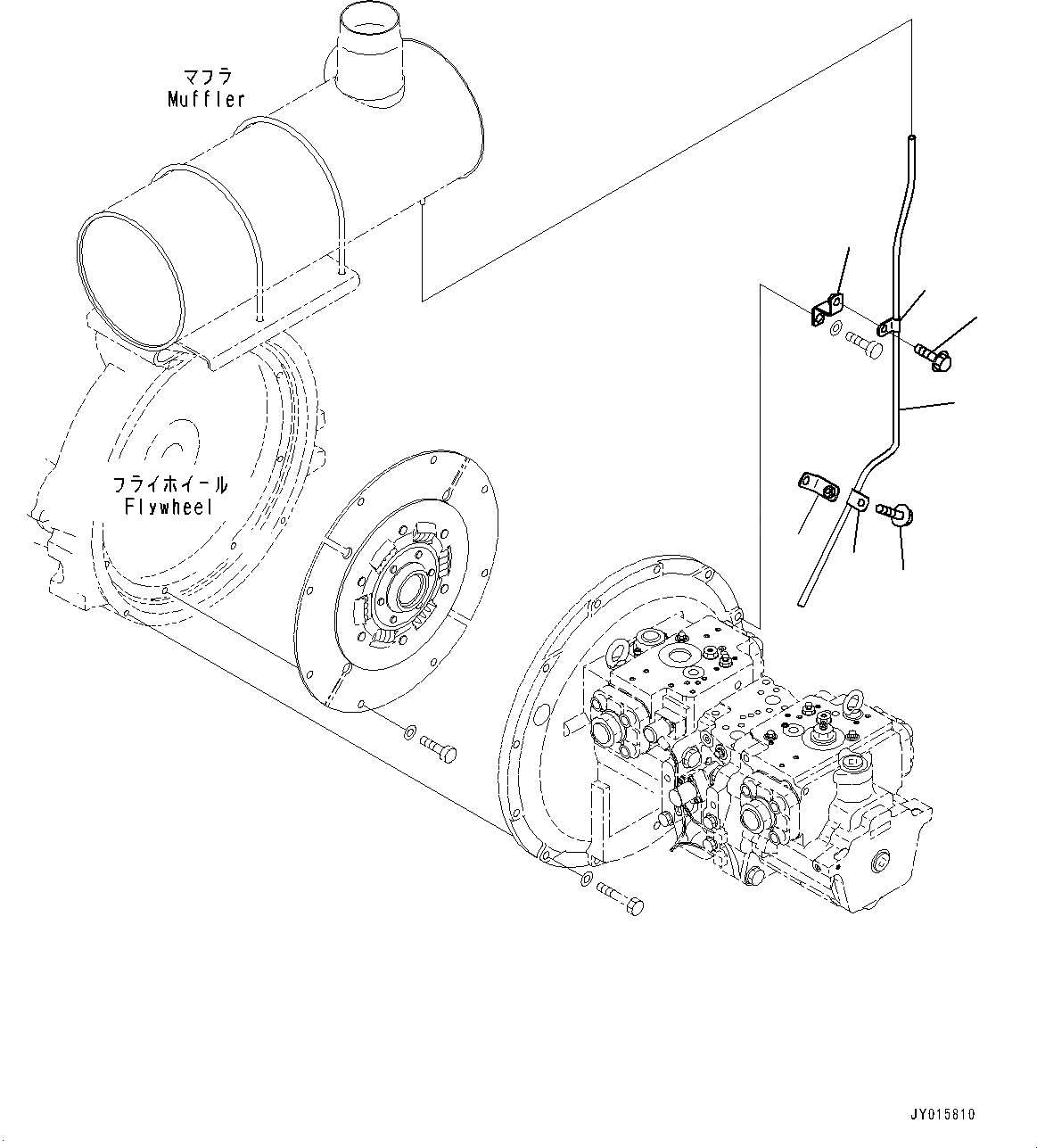 マフラ
Muffler

フライホイール
Flywheel

JY015810