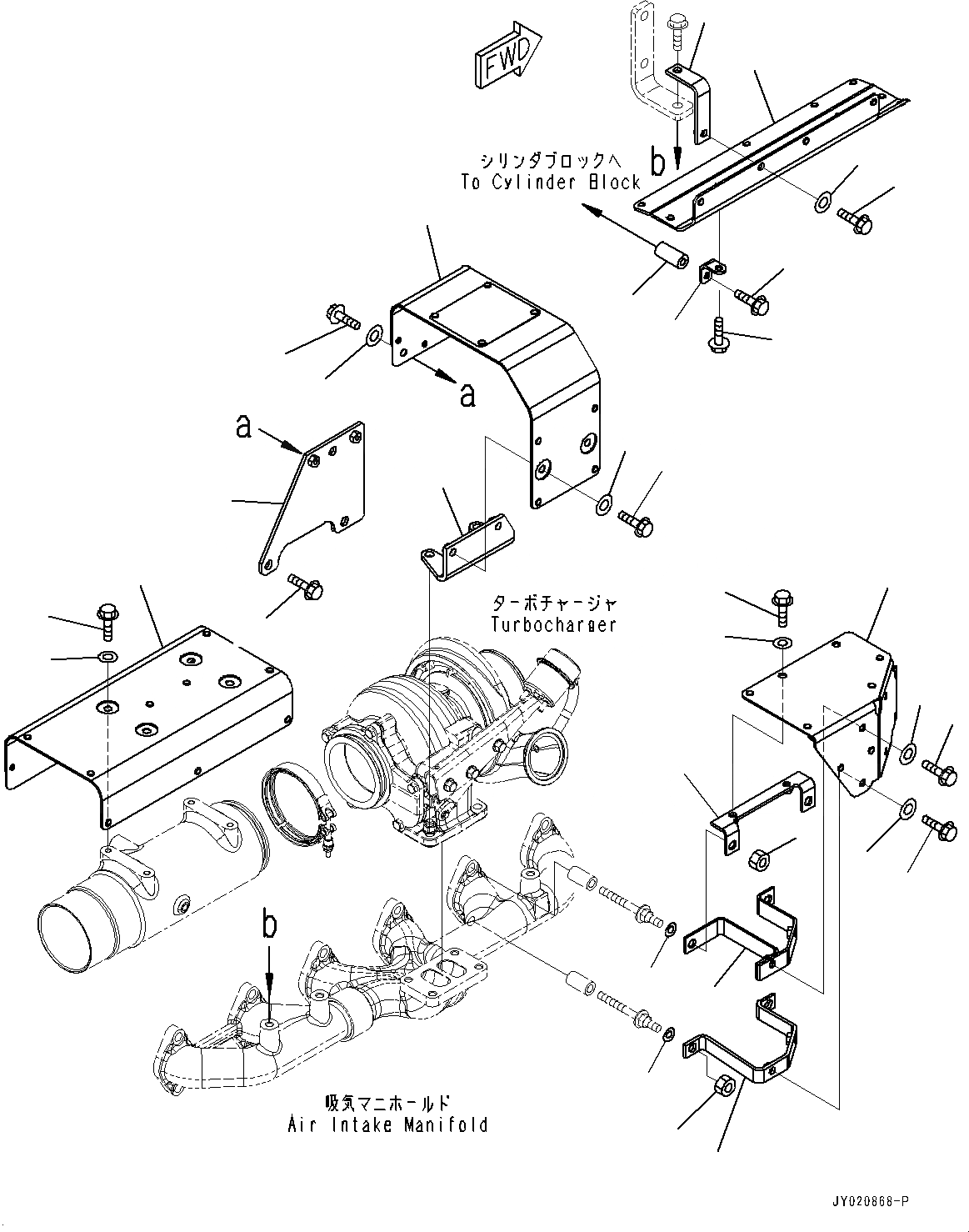 FWD

シリンダブロックへ
To Cylinder Block

b

a

a

ターボチャージャ
Turbocharger

b

吸気マニホールド
Air Intake Manifold

JY020868-P