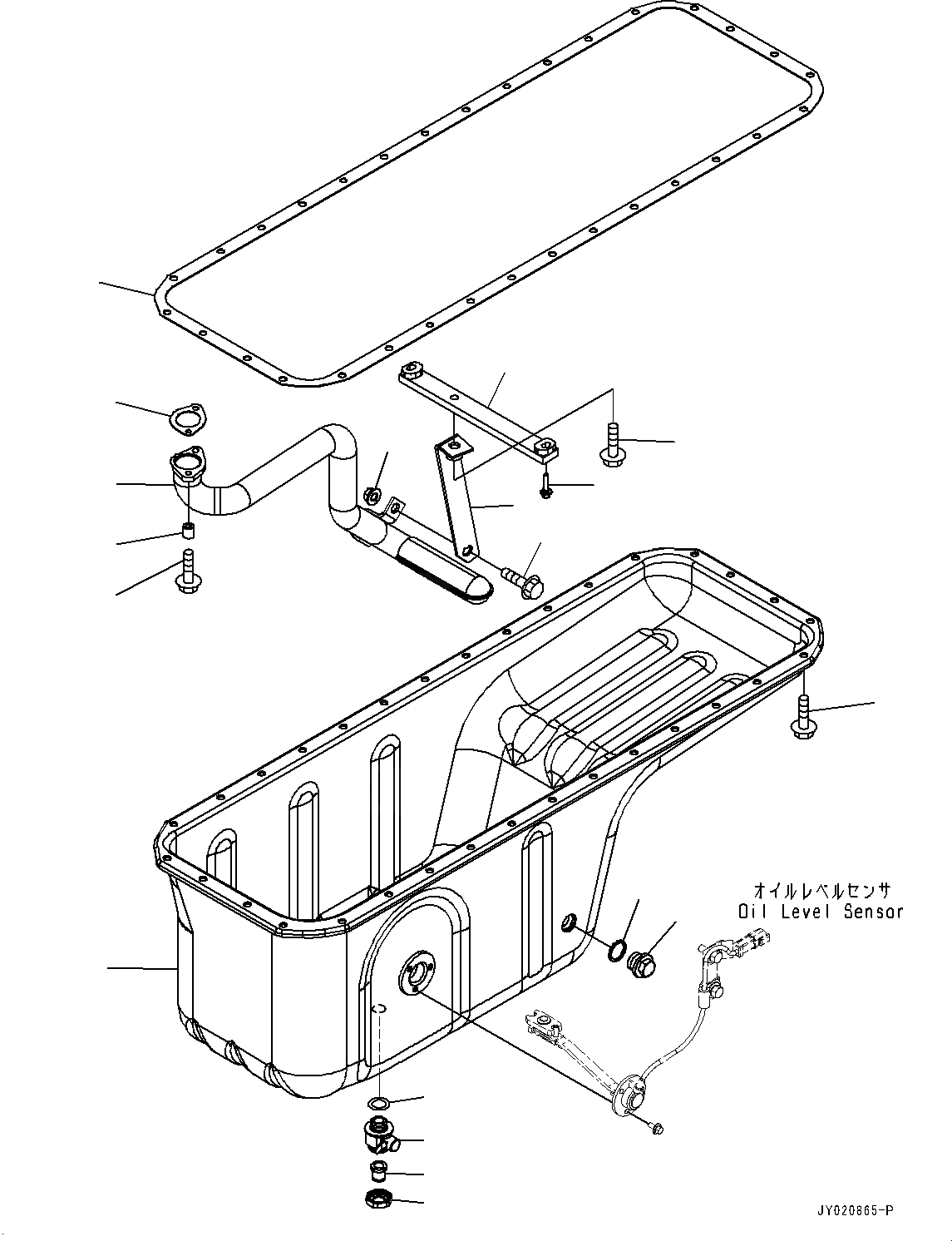 オイルレベルセンサ
Oil Level Sensor

JY020865-P