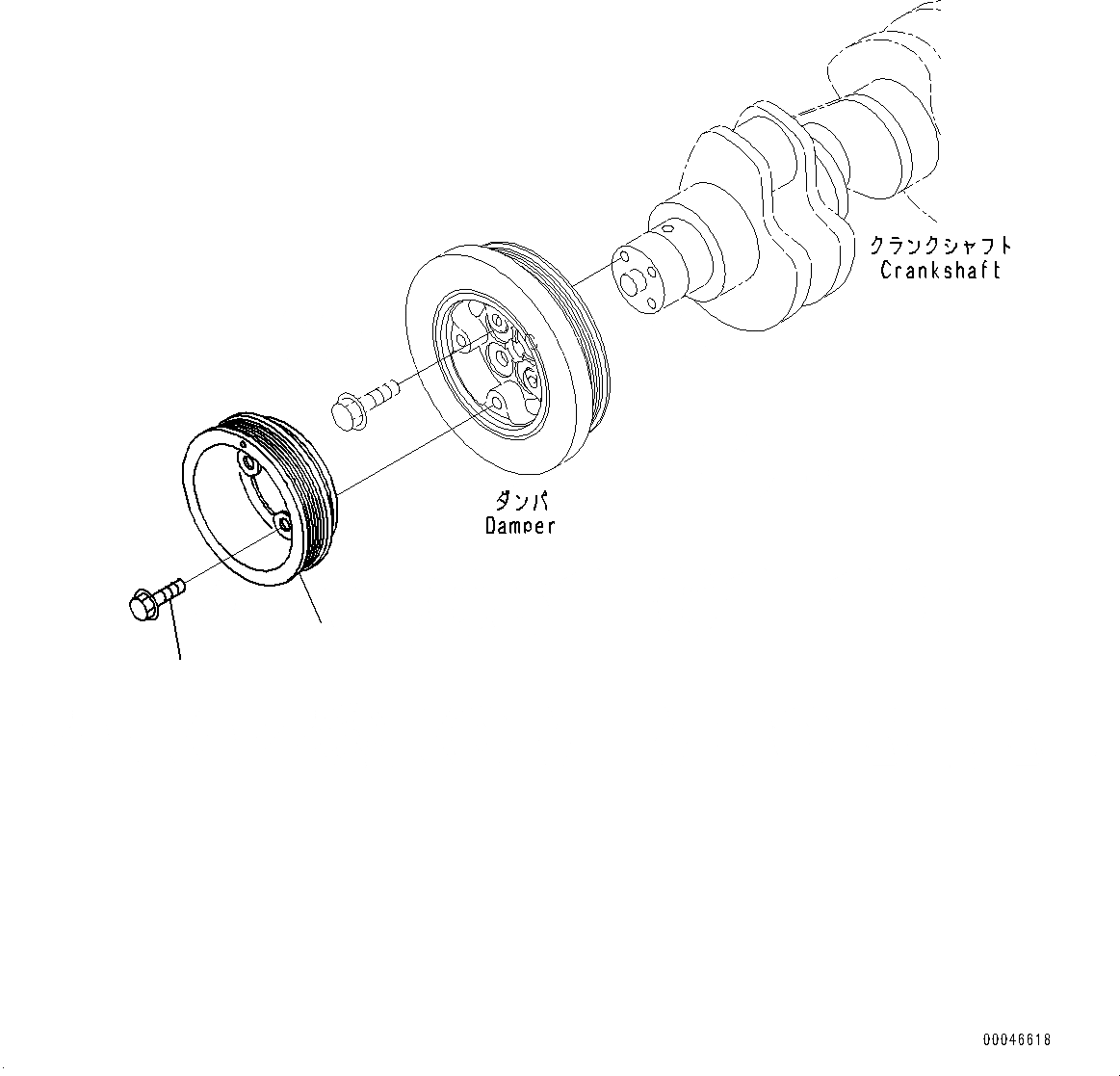 クランクシャフト
Crankshaft

ダンパ
Damper

00046618