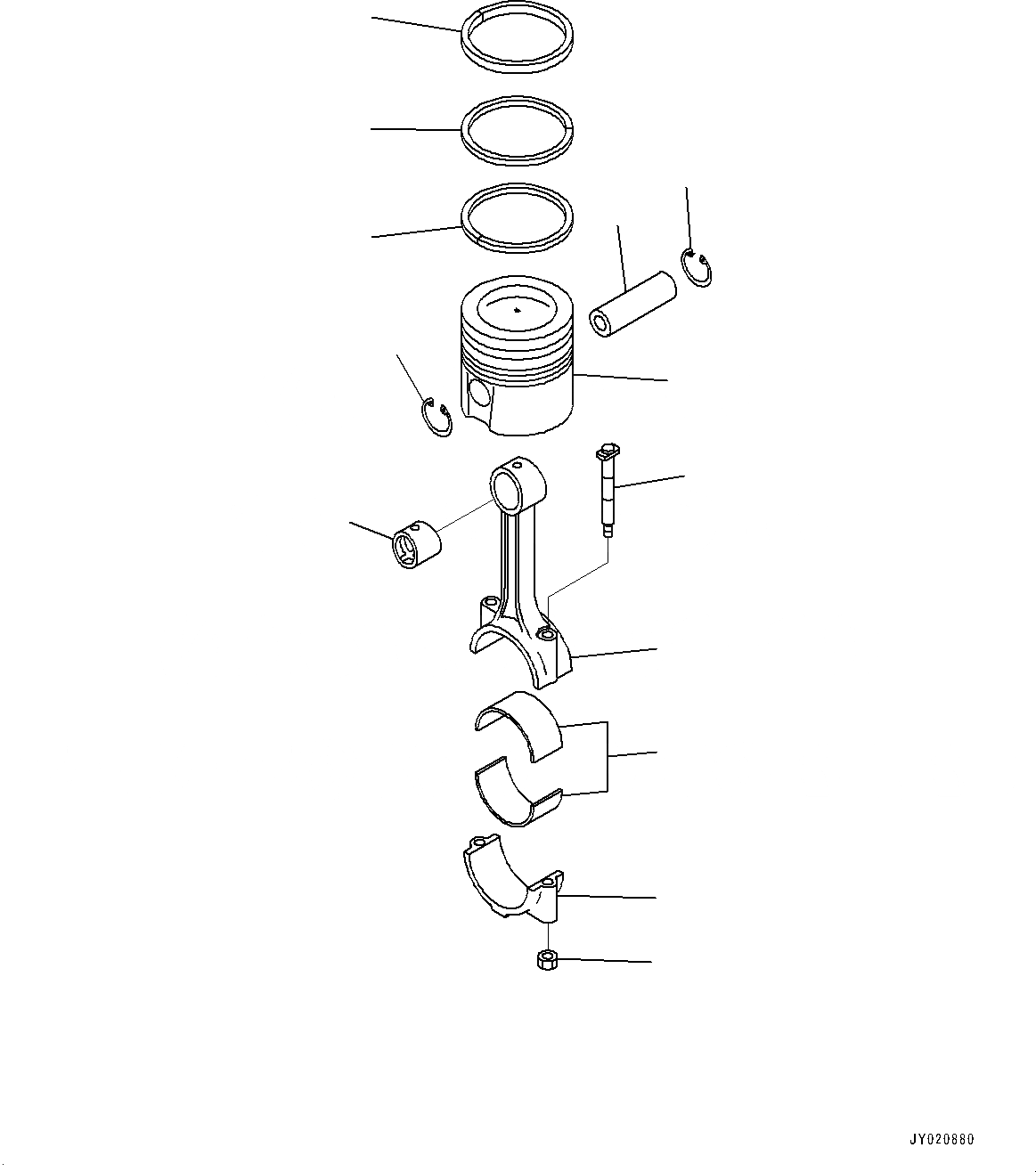 JY020880