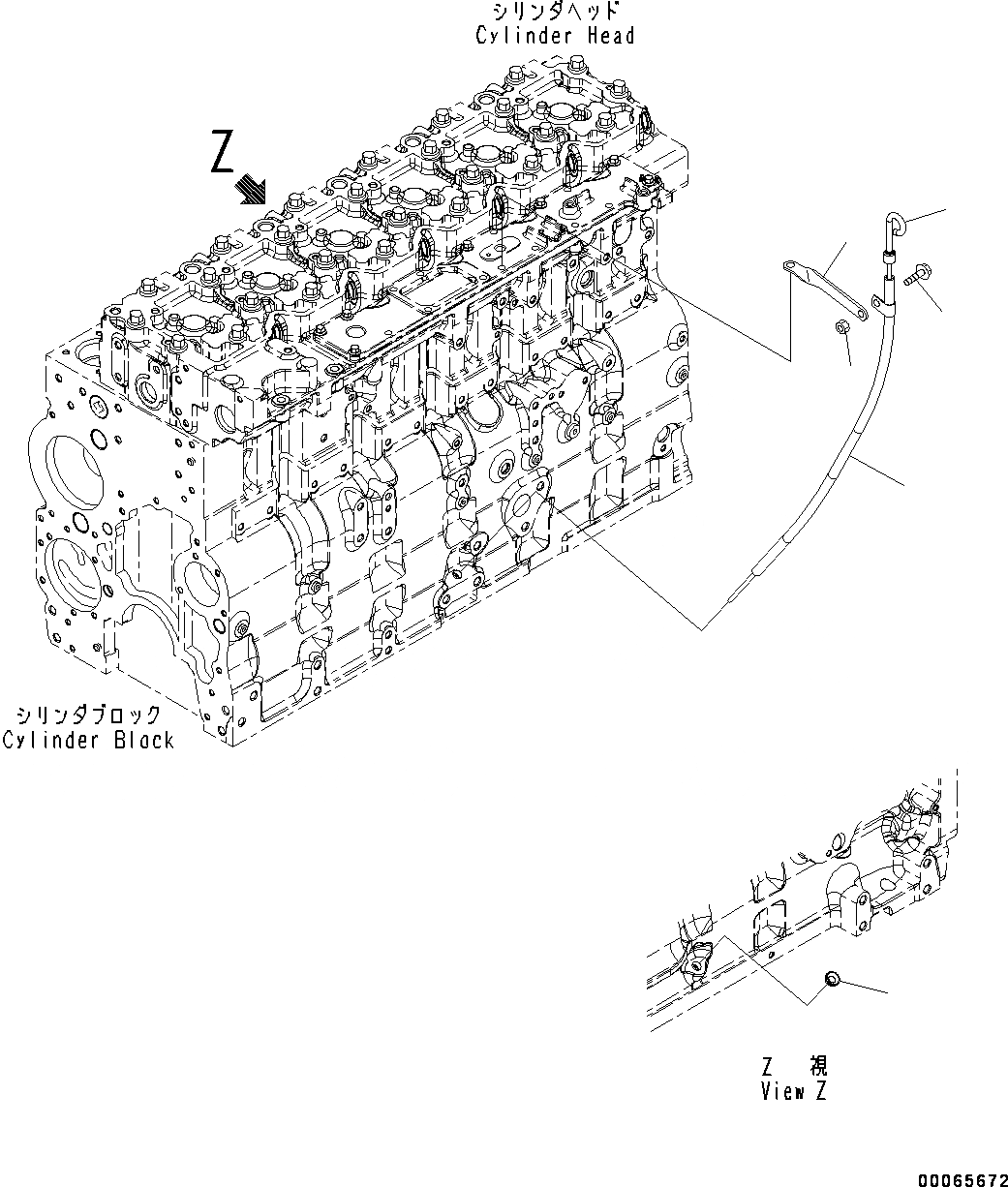 シリンダヘッド
Cylinder Head

Z

シリンダブロック
Cylinder Block

Z 視
View Z

00065672