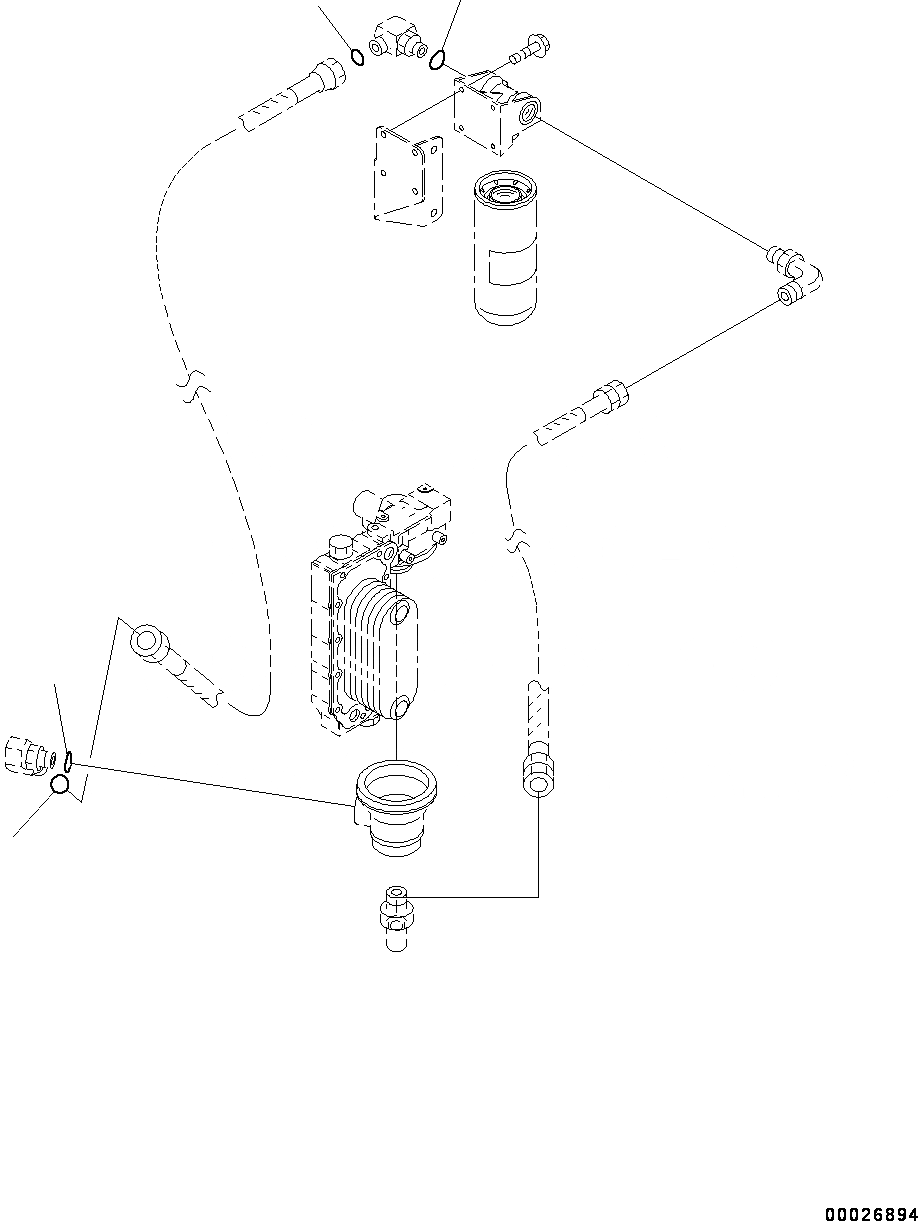 00026894