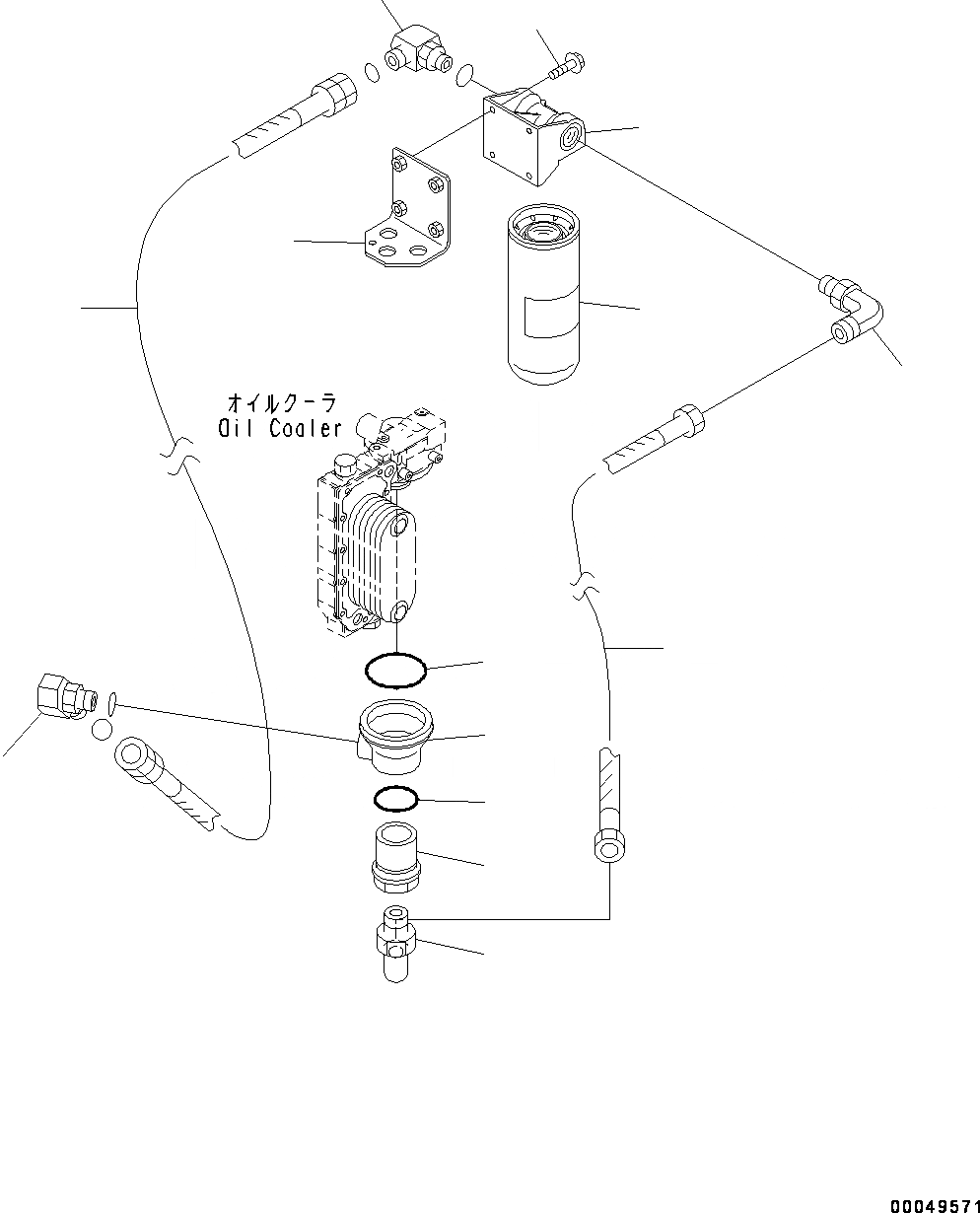 オイルクーラ
Oil Cooler

00049571