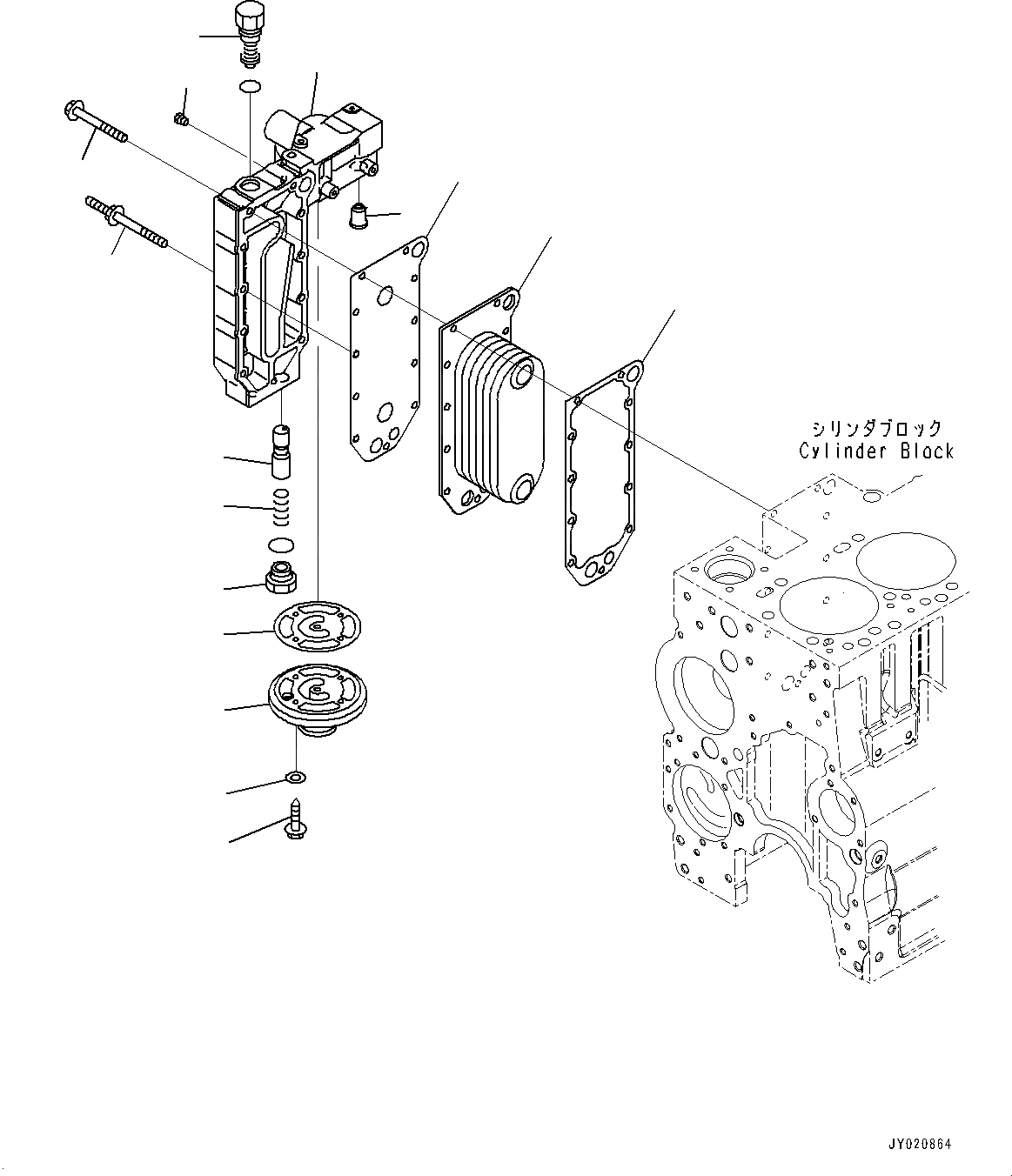 シリンダブロック
Cylinder Block

JY020864