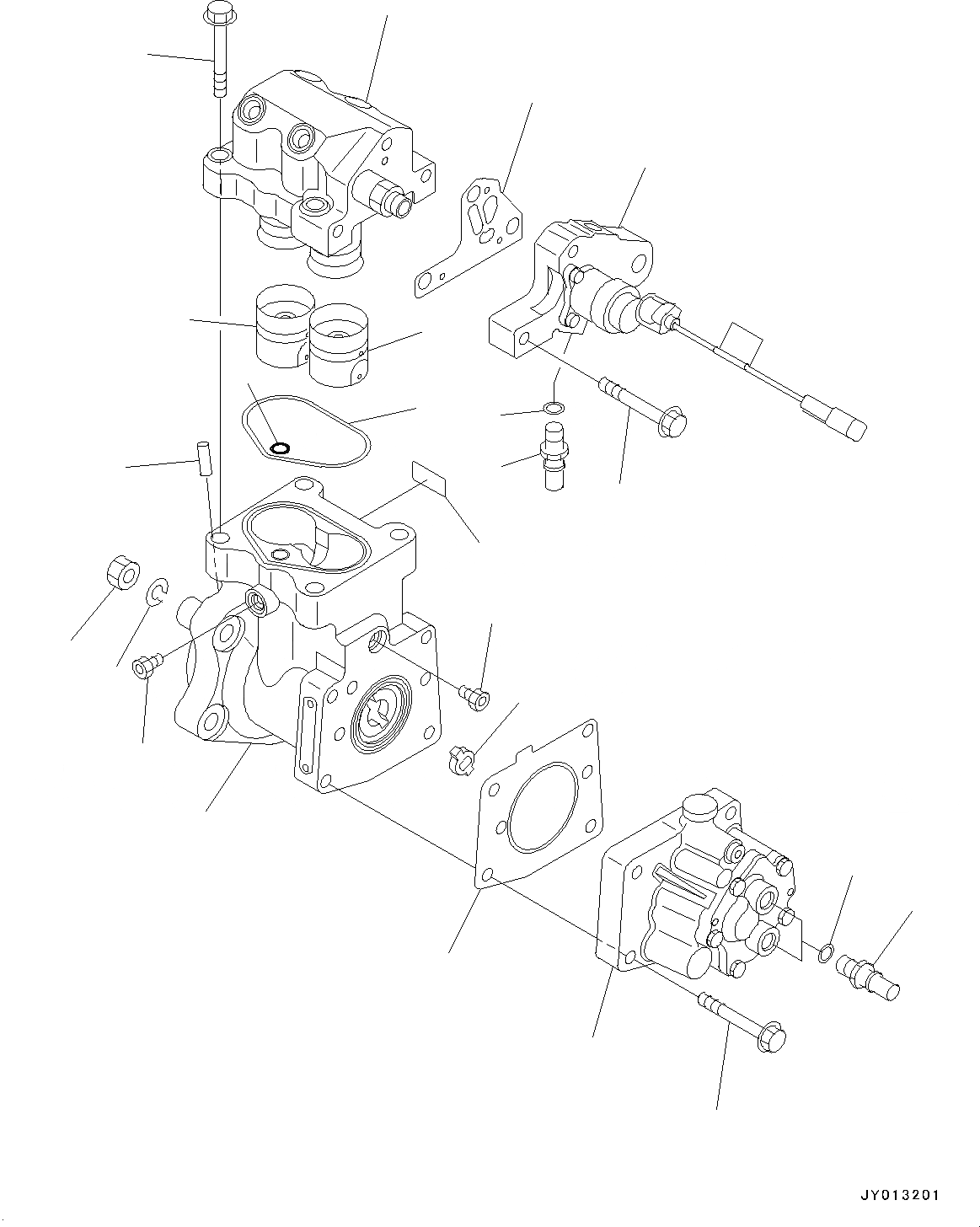 JY013201