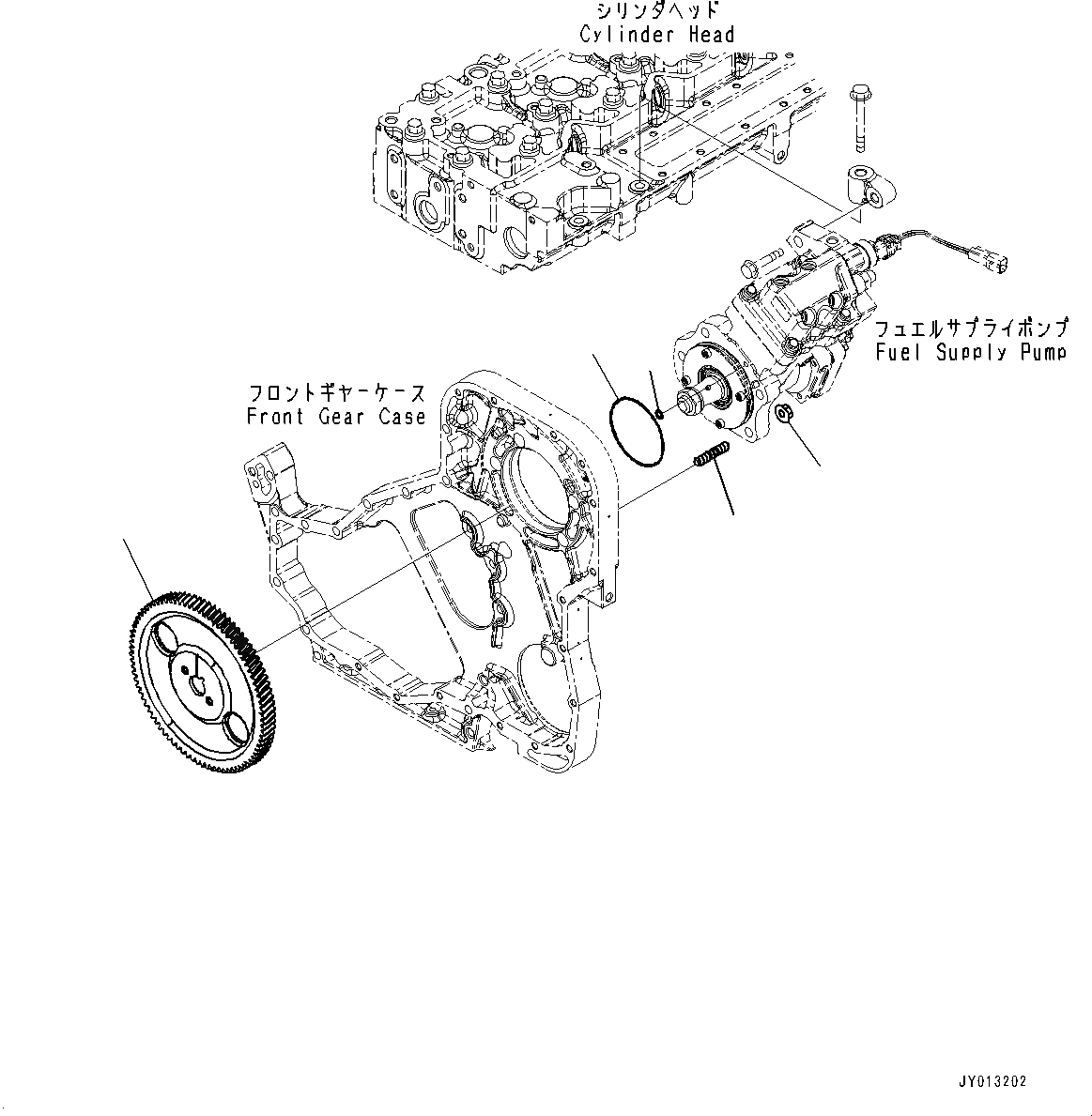 シリンダヘッド
Cylinder Head

フュエルサプライポンプ
Fuel Supply Pump

フロントギヤーケース
Front Gear Case

JY013202