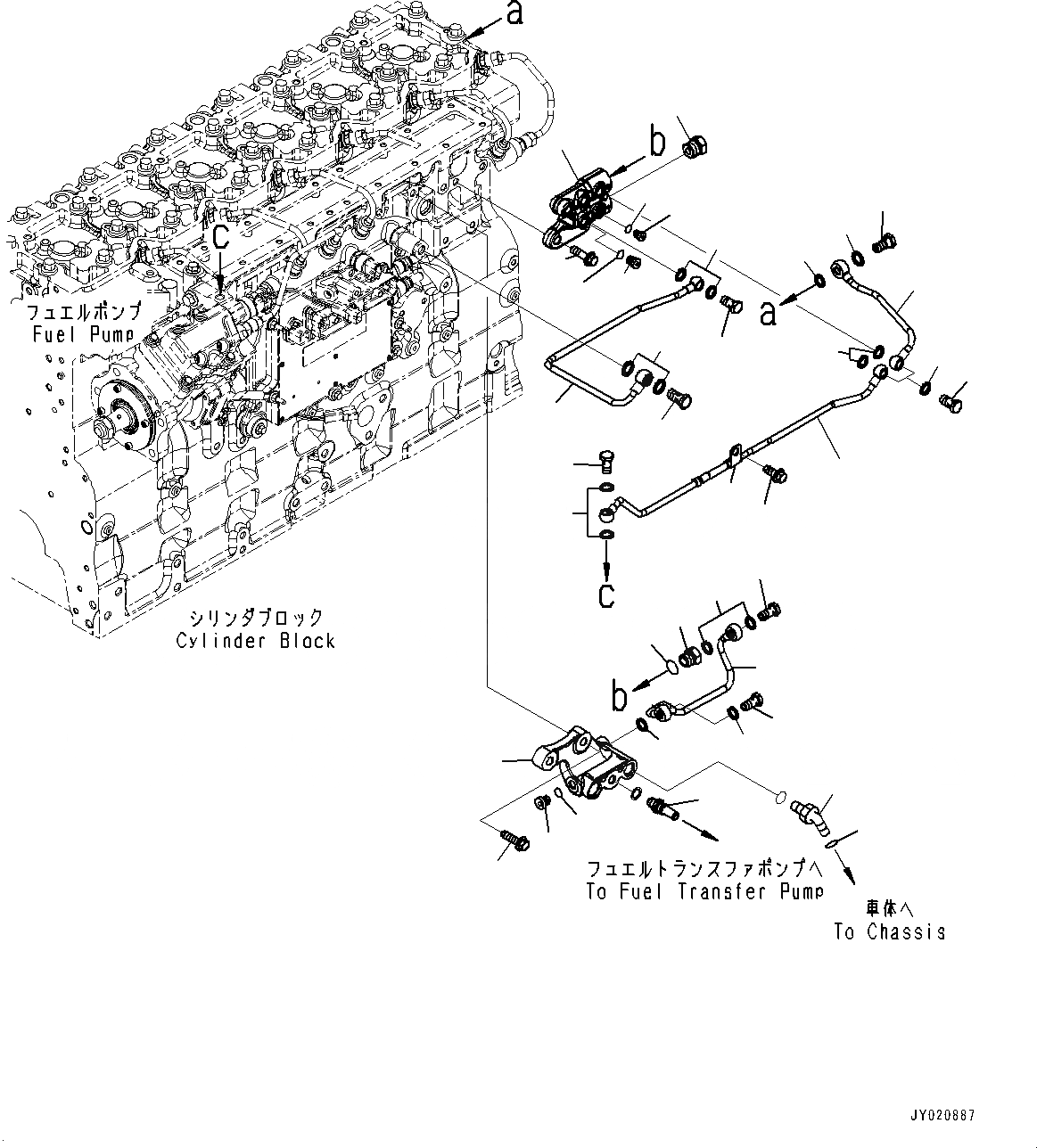 a

b

c

フュエルポンプ
Fuel Pump

a

c

シリンダブロック
Cylinder Block

b

フュエルトランスファポンプへ
To Fuel Transfer Pump

車体へ
To Chassis

JY020887