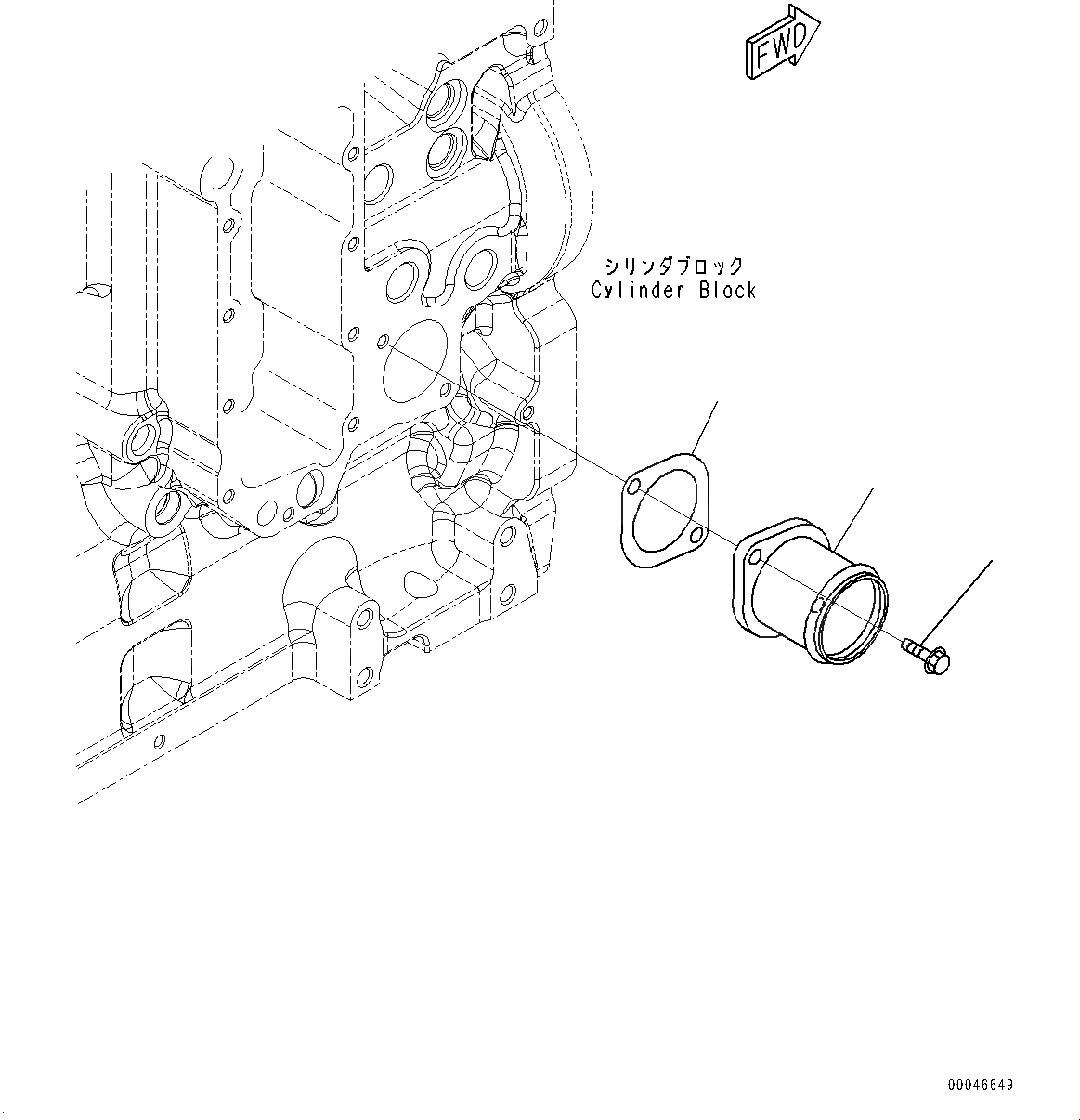 FWD

シリンダブロック
Cylinder Block

00046649