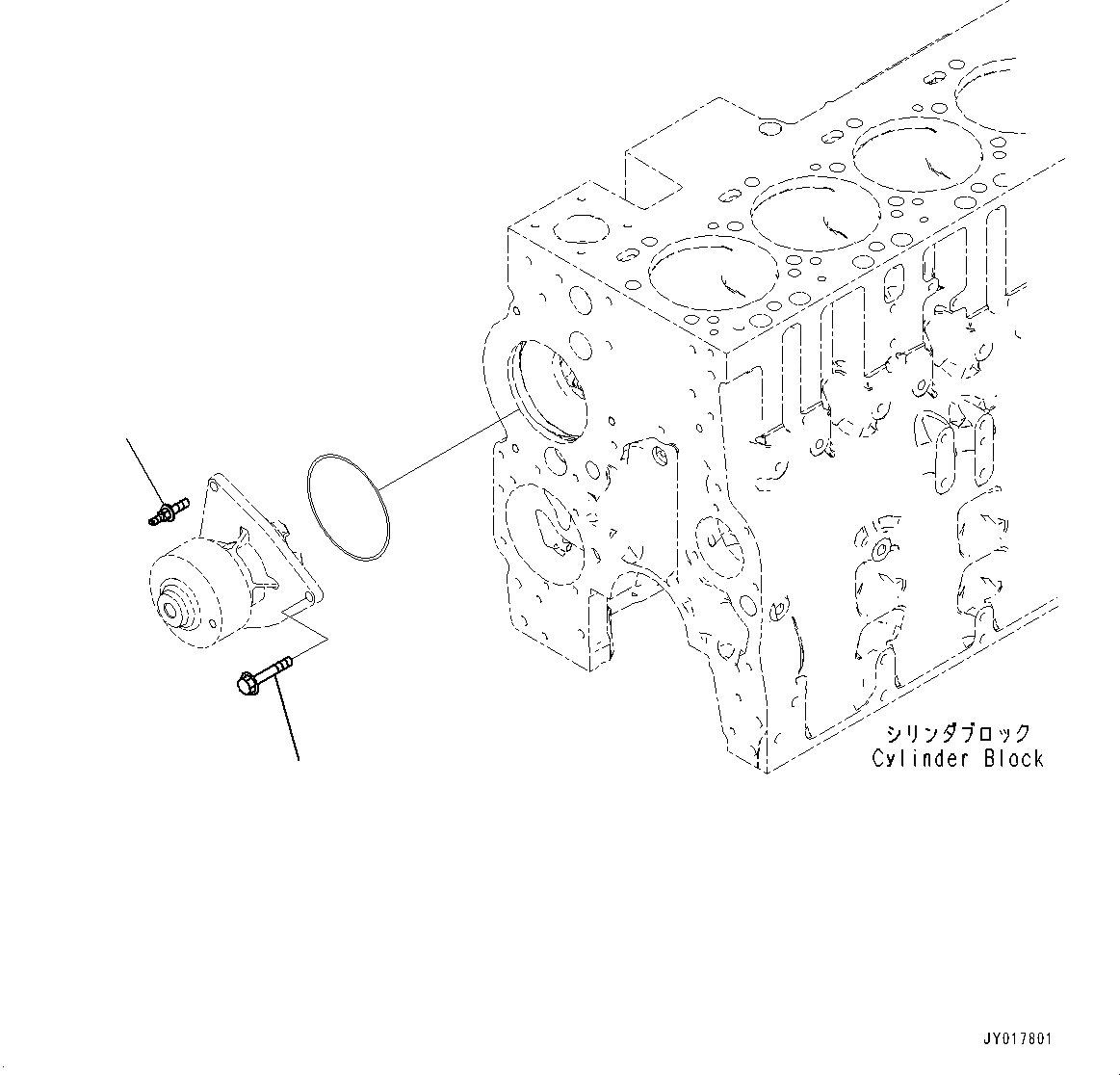 シリンダブロック
Cylinder Block

JY017801