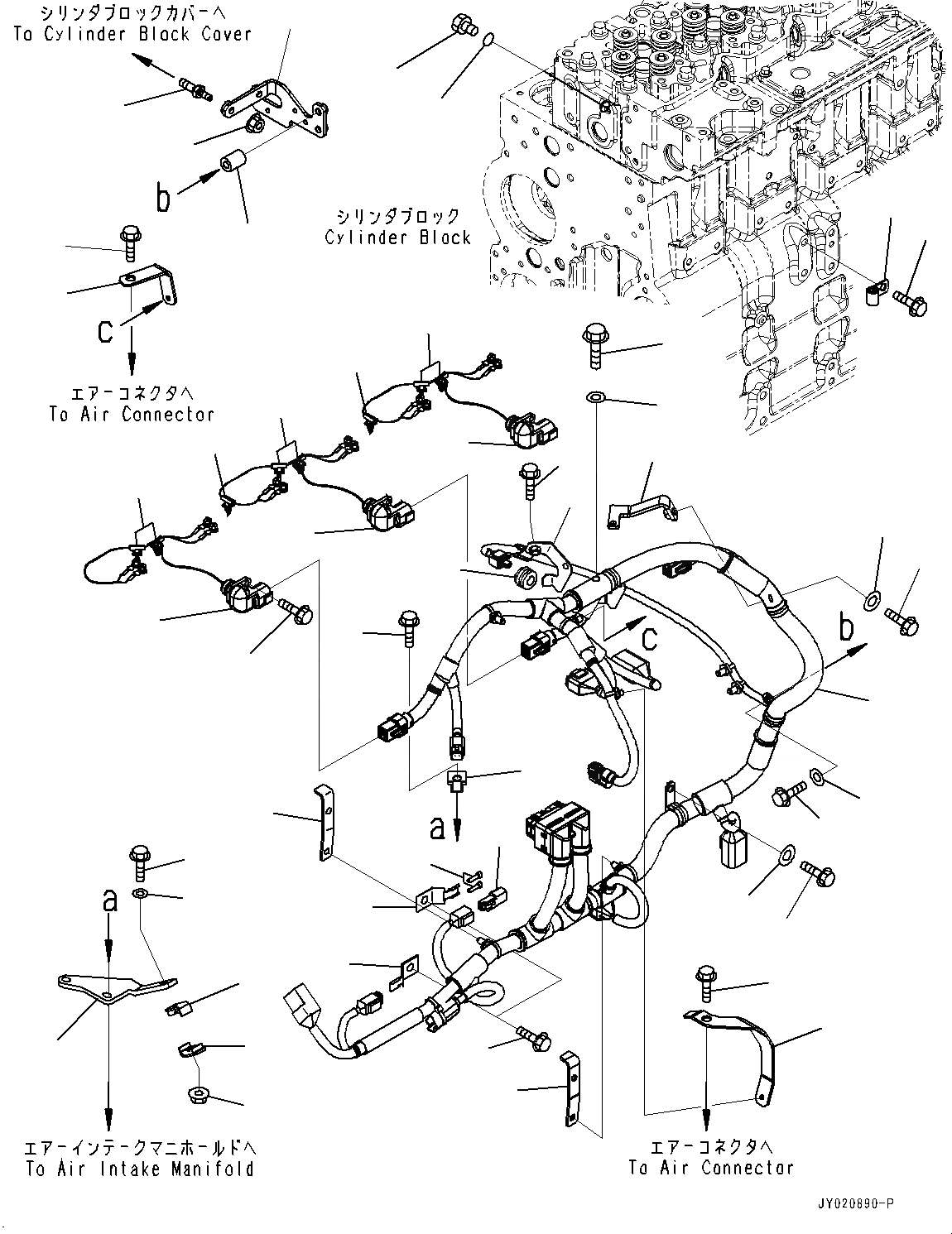 シリンダブロックカバーへ
To Cylinder Block Cover

b

シリンダブロック
Cylinder Block

c

エアーコネクタへ
To Air Connector

c

b

a

a

エアーインテークマニホールドへ
To Air Intake Manifold

エアーコネクタへ
To Air Connector

JY020890-P