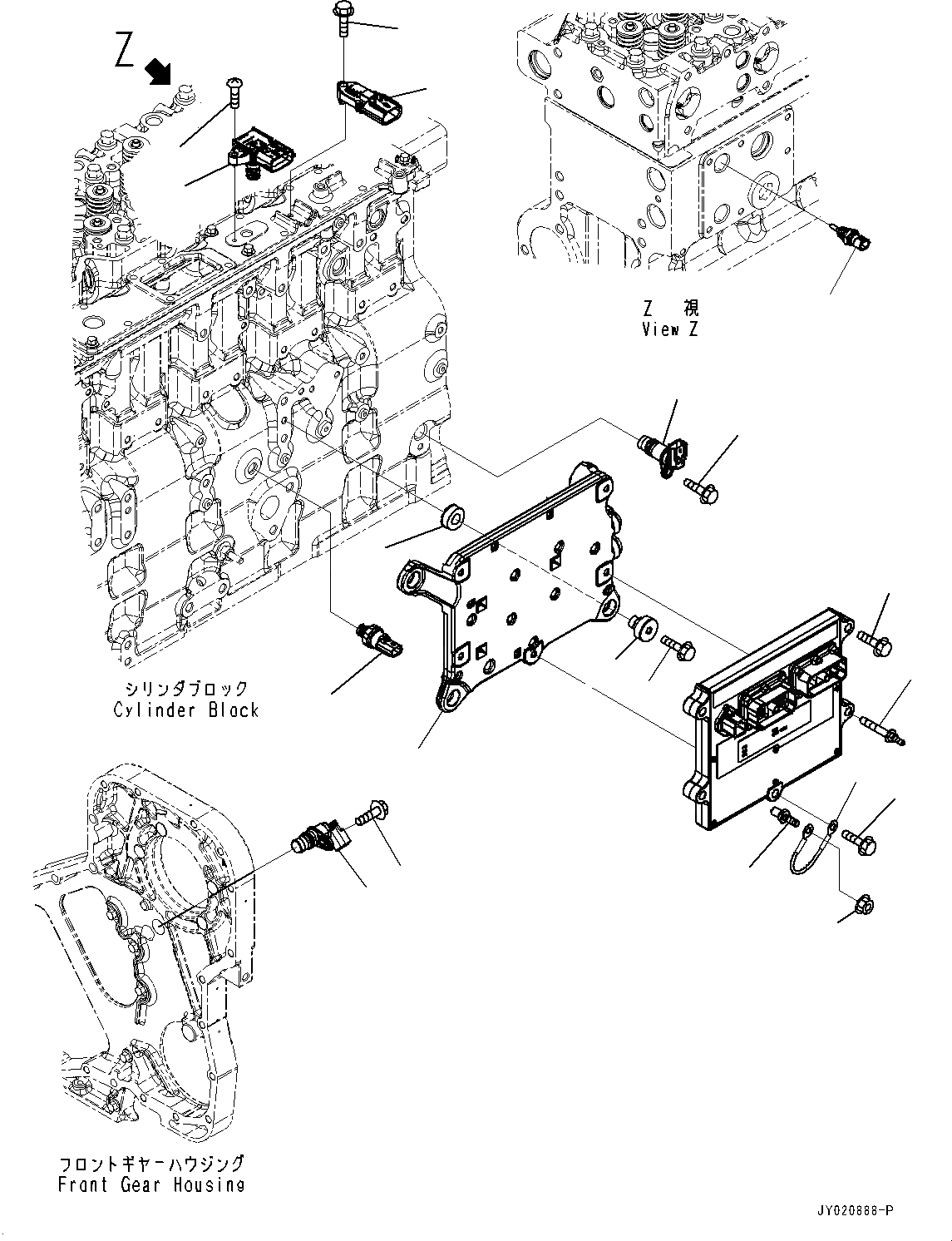 Z

Z 視
View Z

シリンダブロック
Cylinder Block

フロントギヤーハウジング
Front Gear Housing

JY020888-P