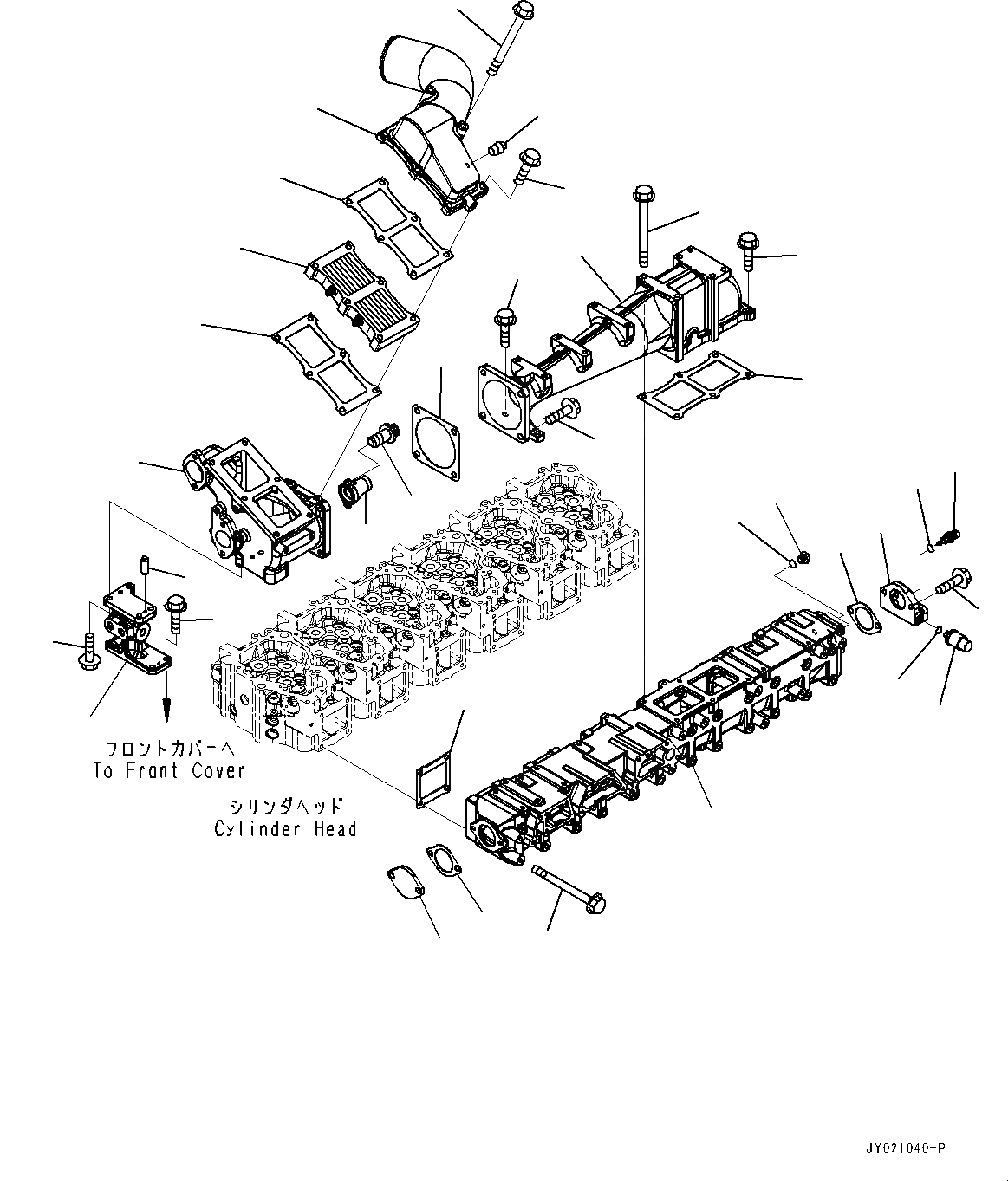 フロントカバーへ
To Front Cover

シリンダヘッド
Cylinder Head

JY021040-P